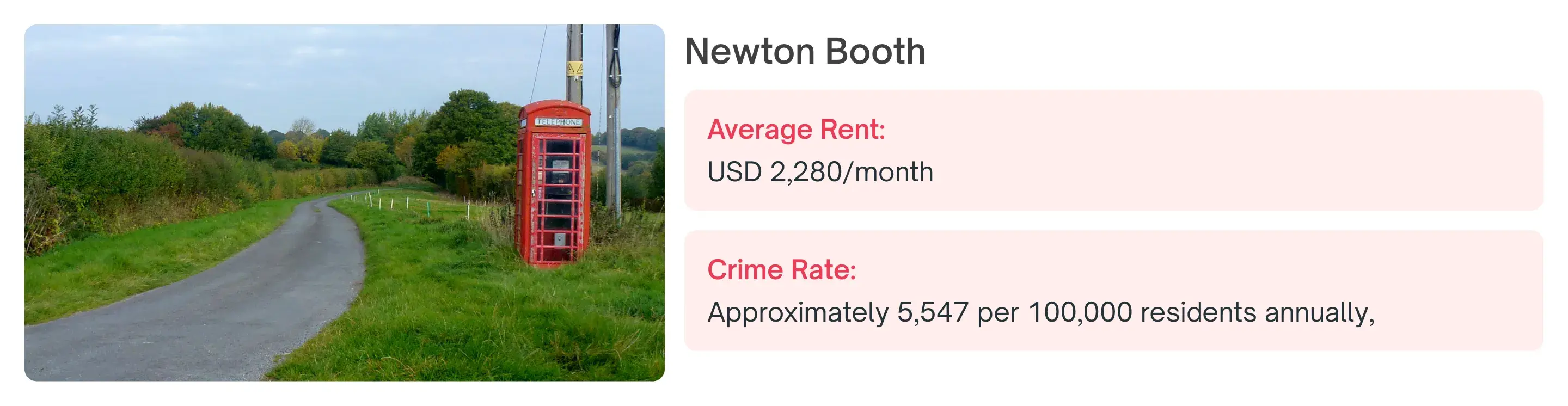 TELEPHONE

Newton Booth

Average Rent:

USD 2,280/month

Crime Rate:

Approximately 5,547 per 100,000 residents annually,