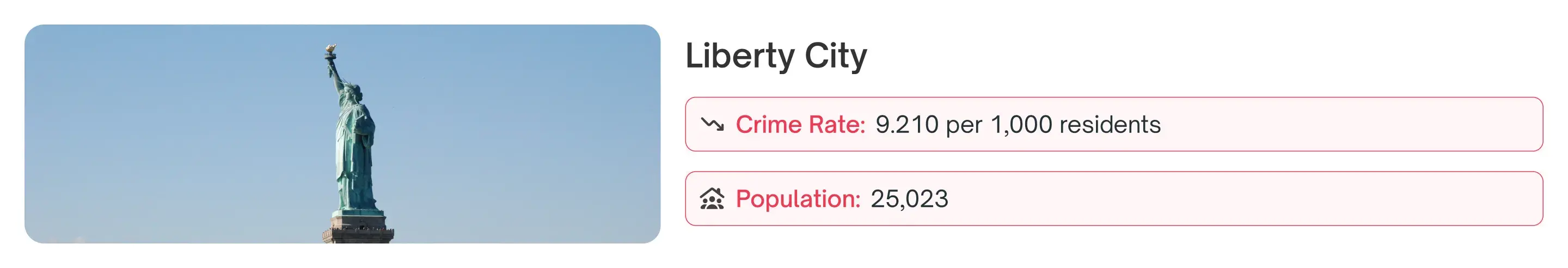 Liberty City

Crime Rate: 9.210 per 1,000 residents

Population: 25,023