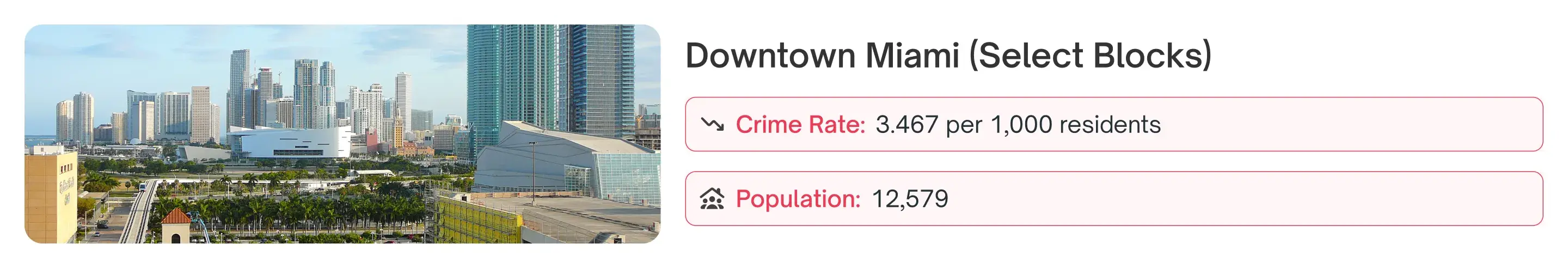 Downtown Miami (Select Blocks)

Crime Rate: 3.467 per 1,000 residents

Population: 12,579