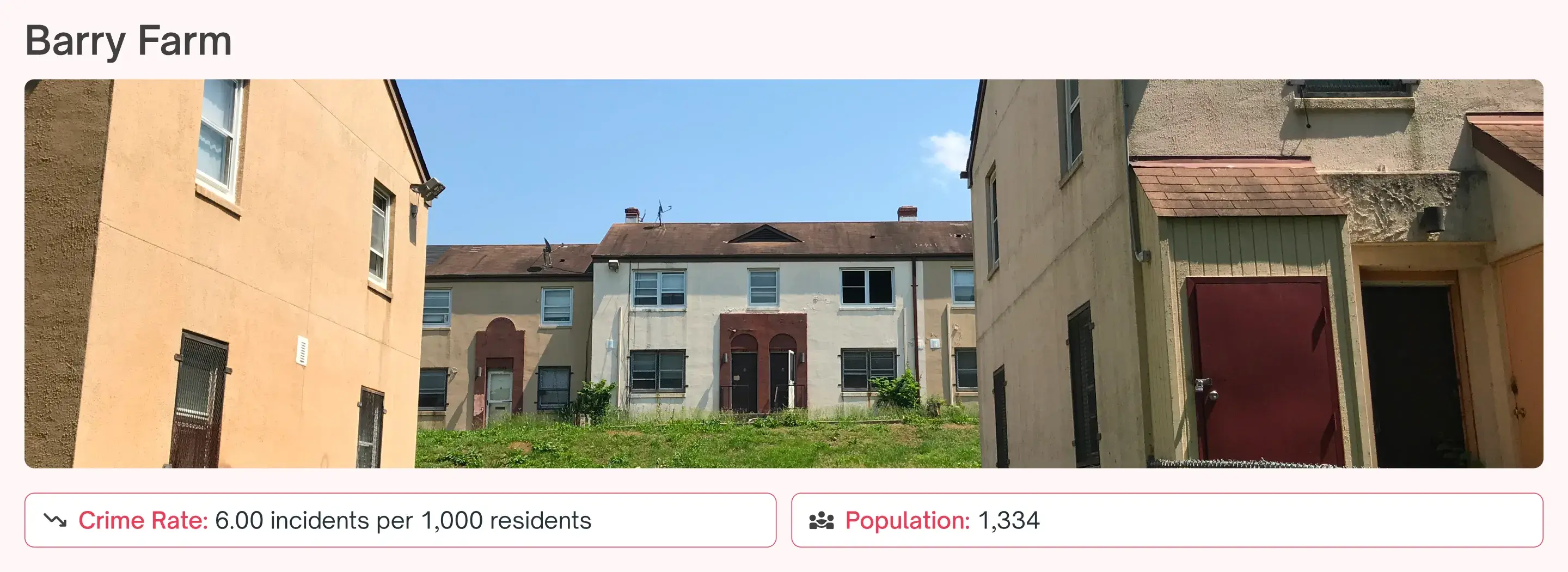 Barry Farm

Crime Rate: 6.00 incidents per 1,000 residents

Population: 1,334