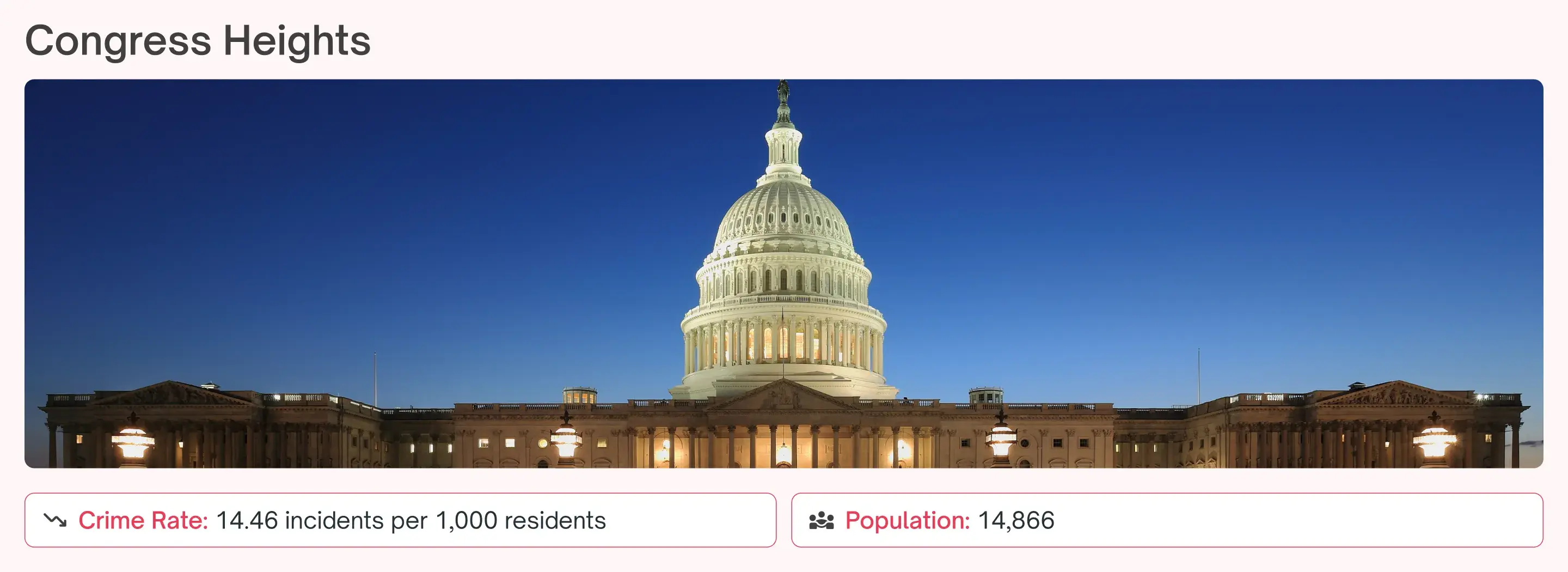 Congress Heights

Crime Rate: 14.46 incidents per 1,000 residents

Population: 14,866