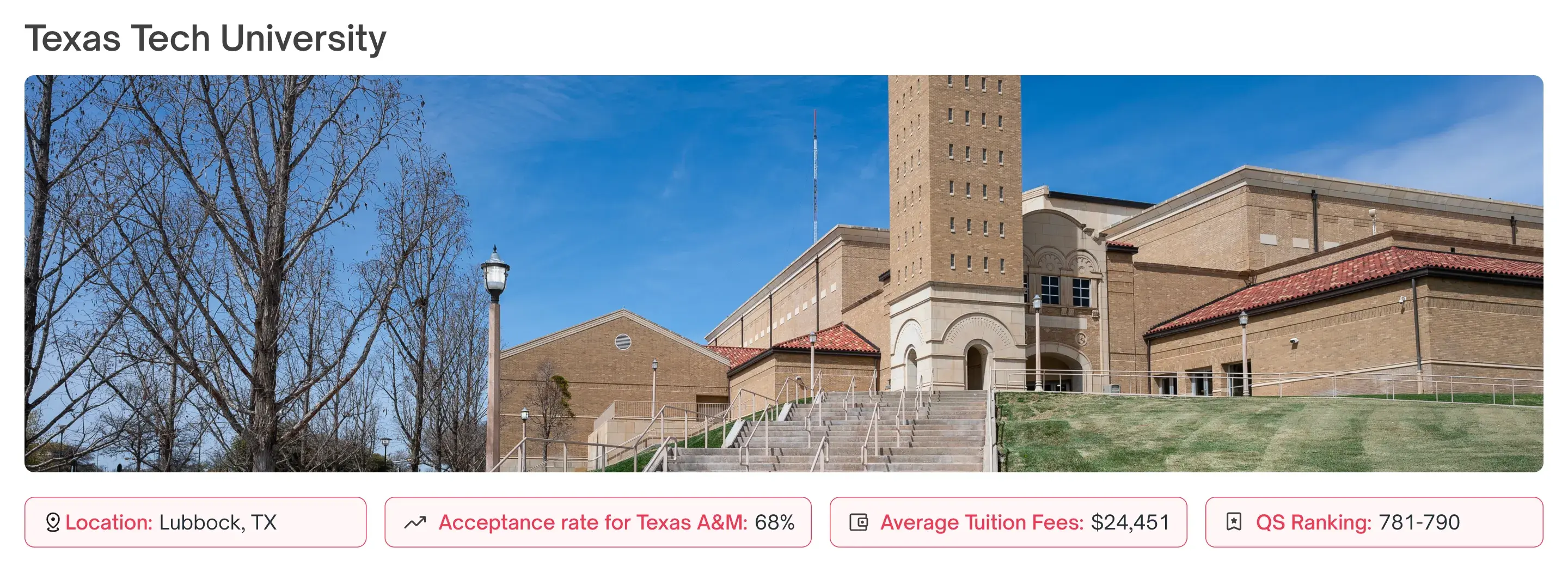 Texas Tech University

Location: Lubbock, TX

Acceptance rate for Texas A&M: 68%

Average Tuition Fees: $24,451

QS Ranking: 781-790