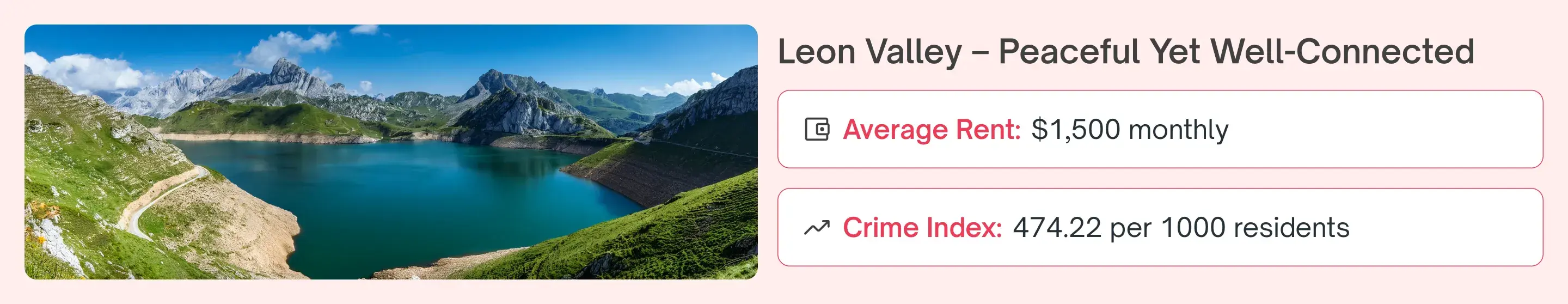 Leon Valley – Peaceful Yet Well-Connected

Average Rent: $1,500 monthly

Crime Index: 474.22 per 1000 residents