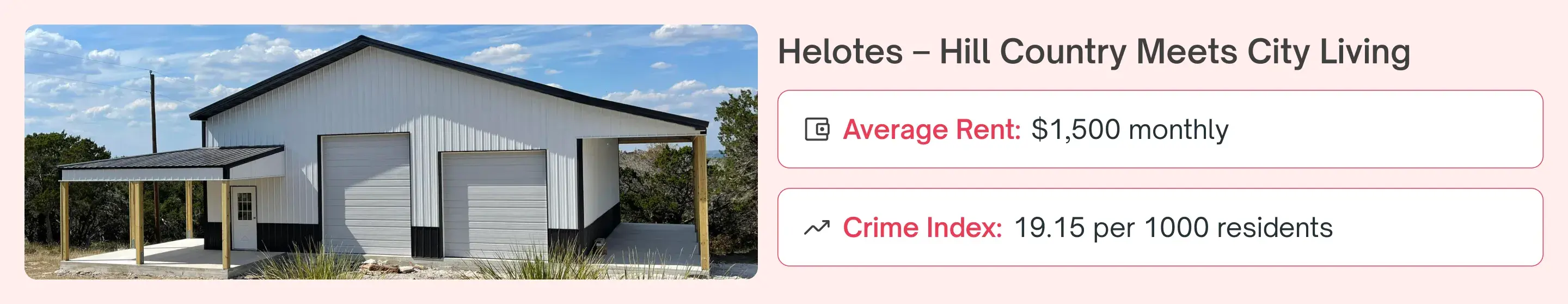 Helotes – Hill Country Meets City Living

Average Rent: $1,500 monthly

Crime Index: 19.15 per 1000 residents