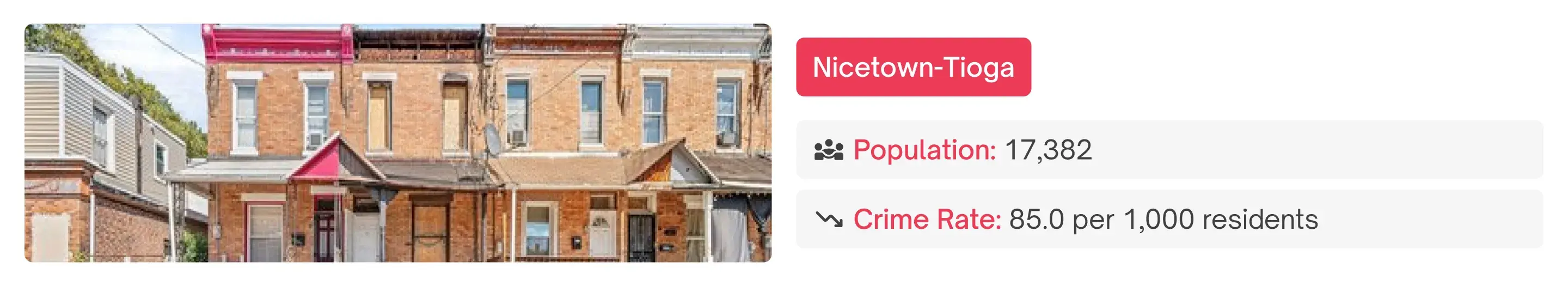 Nicetown-Tioga

Population: 17,382

Crime Rate: 85.0 per 1,000 residents