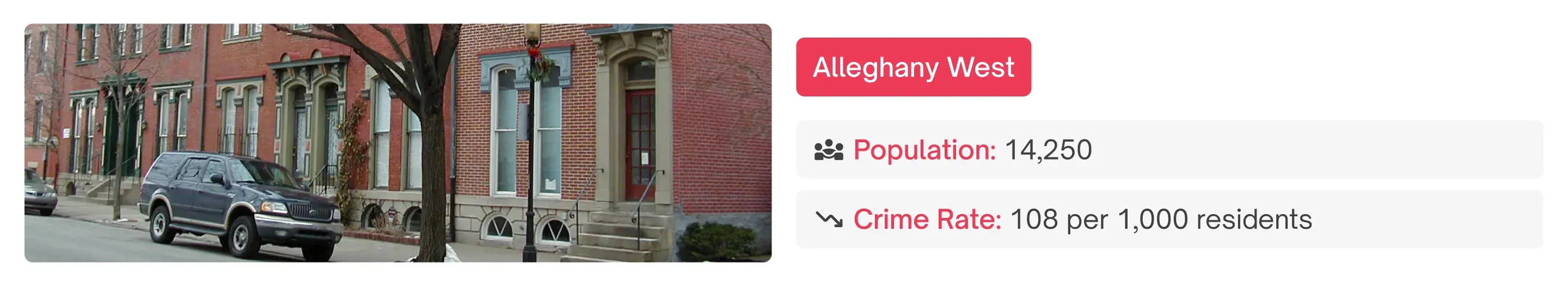 Alleghany West

Population: 14,250

Crime Rate: 108 per 1,000 residents