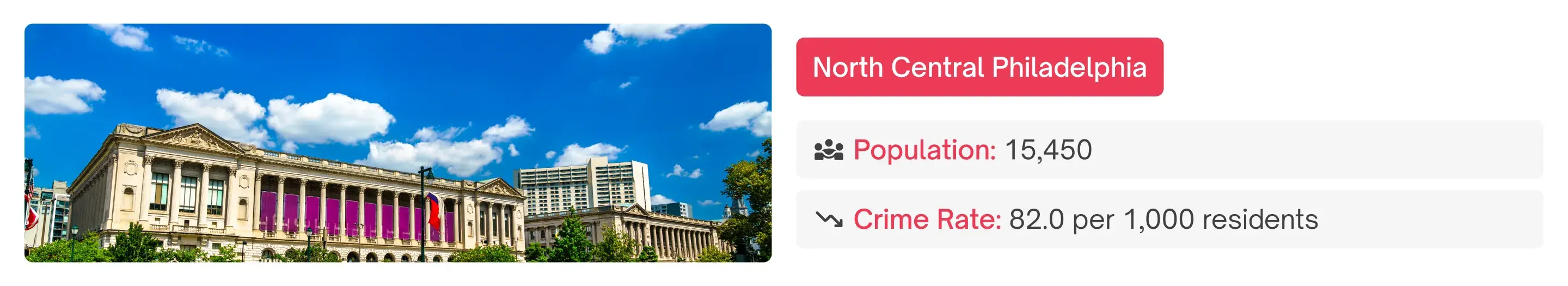 North Central Philadelphia

Population: 15,450

Crime Rate: 82.0 per 1,000 residents