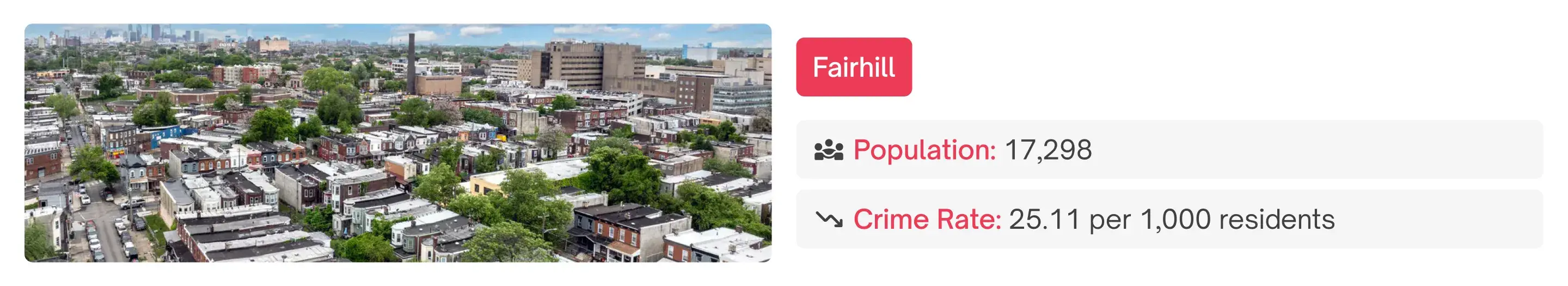 Fairhill

Population: 17,298

Crime Rate: 25.11 per 1,000 residents