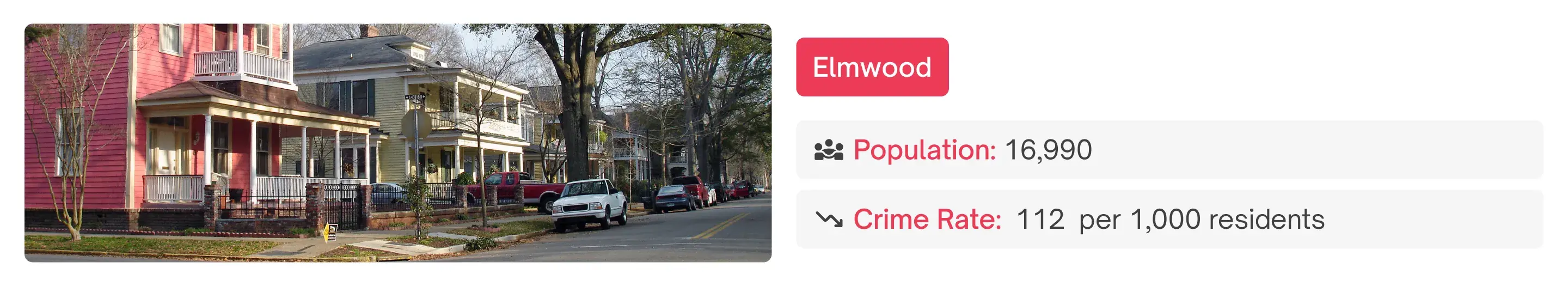 Elmwood

Population: 16,990

Crime Rate: 112 per 1,000 residents