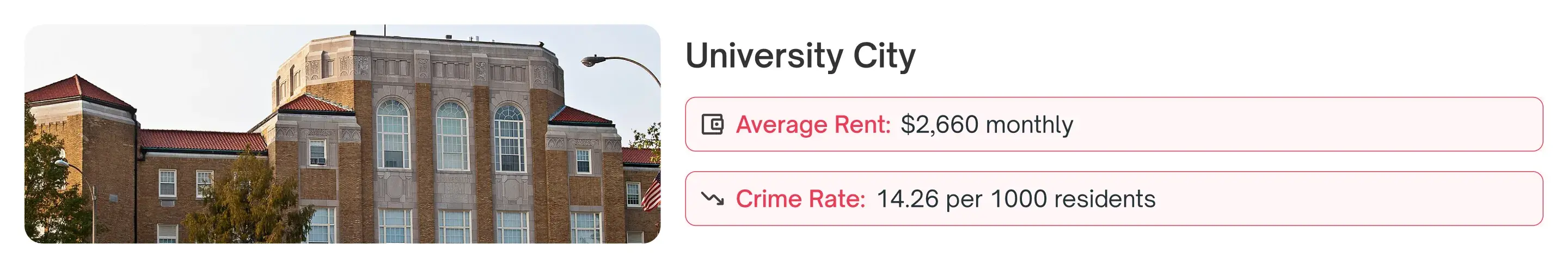 University City

Average Rent: $2,660 monthly

Crime Rate: 14.26 per 1000 residents