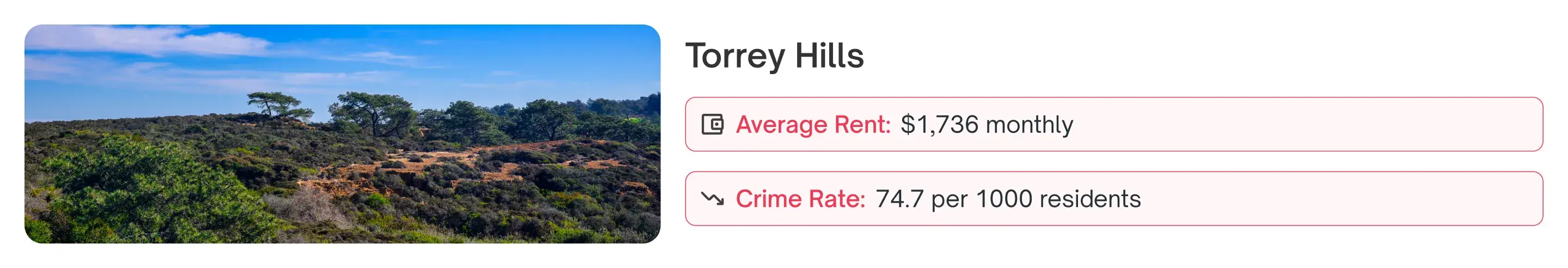 Torrey Hills

Average Rent: $1,736 monthly

Crime Rate: 74.7 per 1000 residents