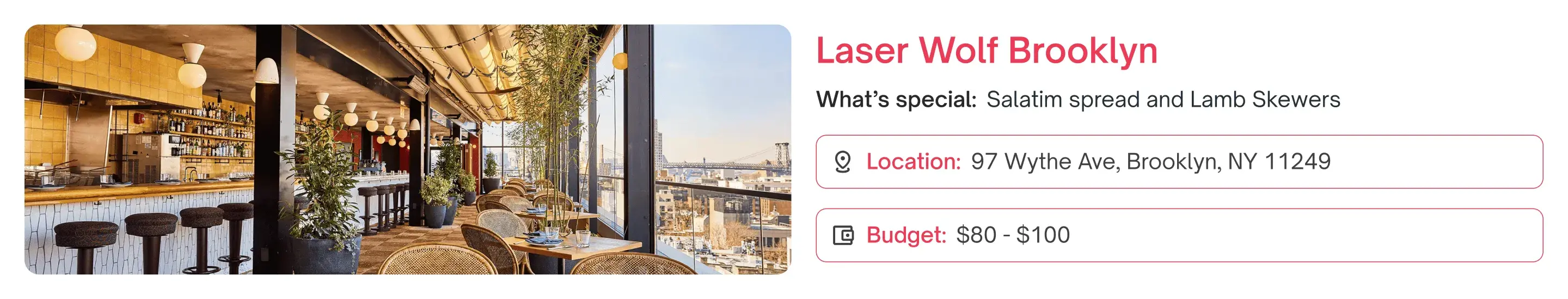 Laser Wolf Brooklyn

What's special: Salatim spread and Lamb Skewers

Location: 97 Wythe Ave, Brooklyn, NY 11249

Budget: \$80 - \$100