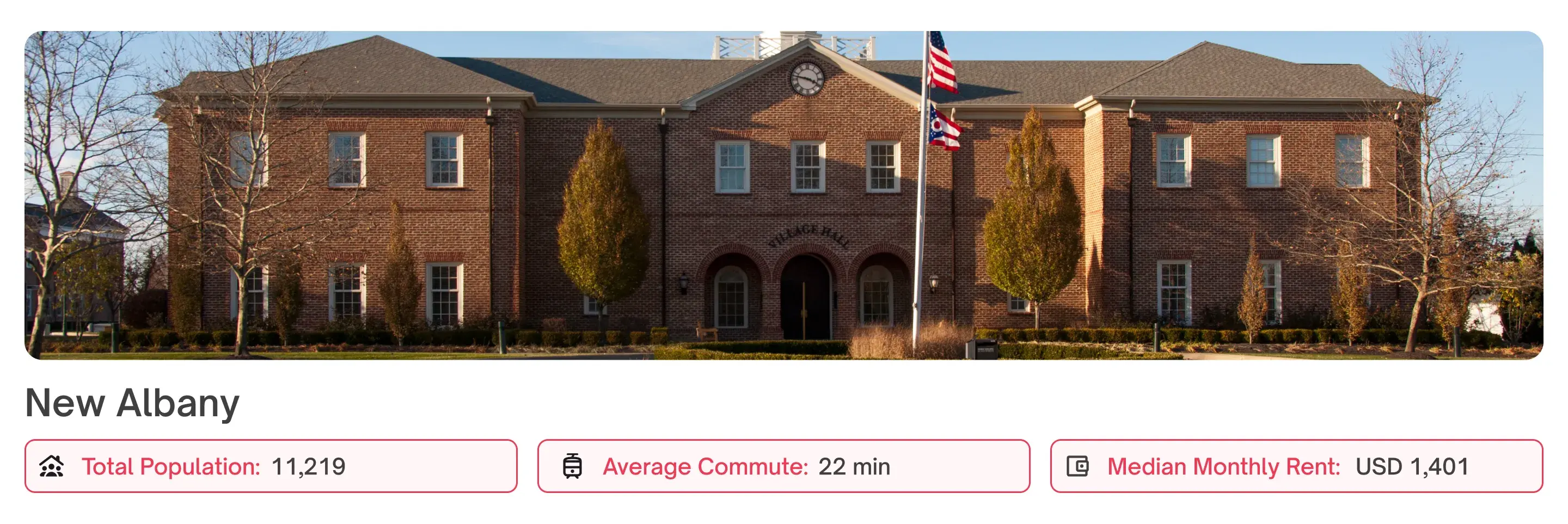 VILLAGE HALL

New Albany

Total Population: 11,219

Average Commute: 22 min

Median Monthly Rent: USD 1,401