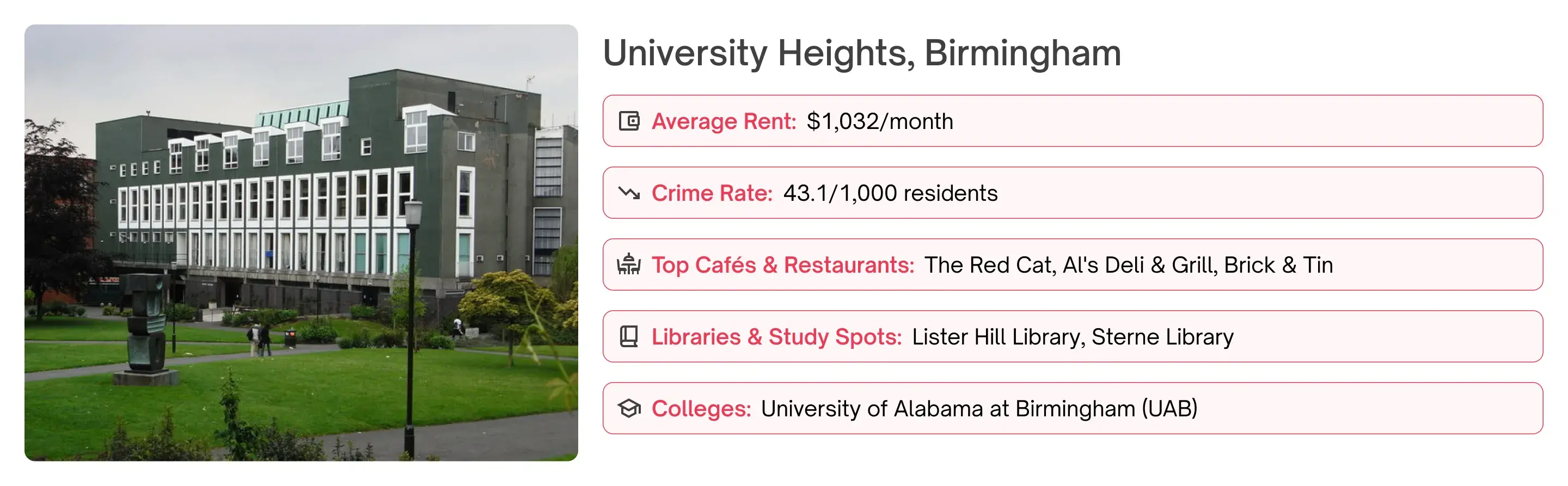 University Heights, Birmingham

Average Rent: $1,032/month

Crime Rate: 43.1/1,000 residents

Top Cafés & Restaurants: The Red Cat, Al's Deli & Grill, Brick & Tin

Libraries & Study Spots: Lister Hill Library, Sterne Library

Colleges: University of Alabama at Birmingham (UAB)