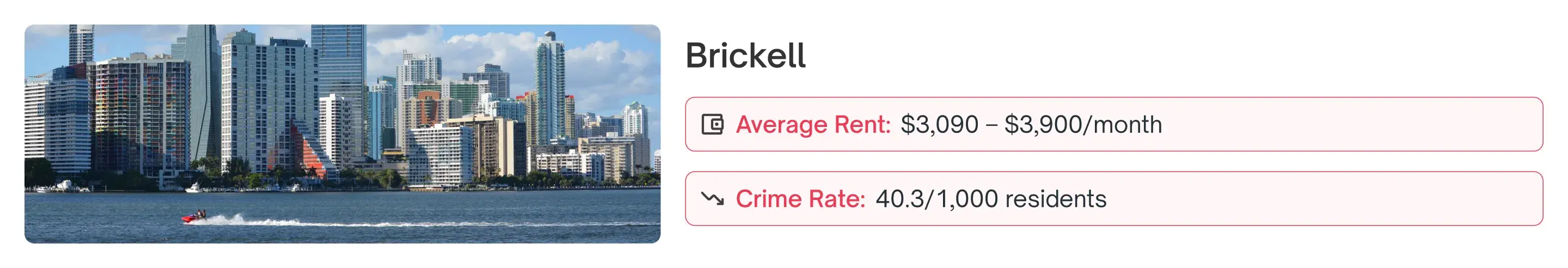 Brickell

Average Rent: $3,090 – $3,900/month

Crime Rate: 40.3/1,000 residents