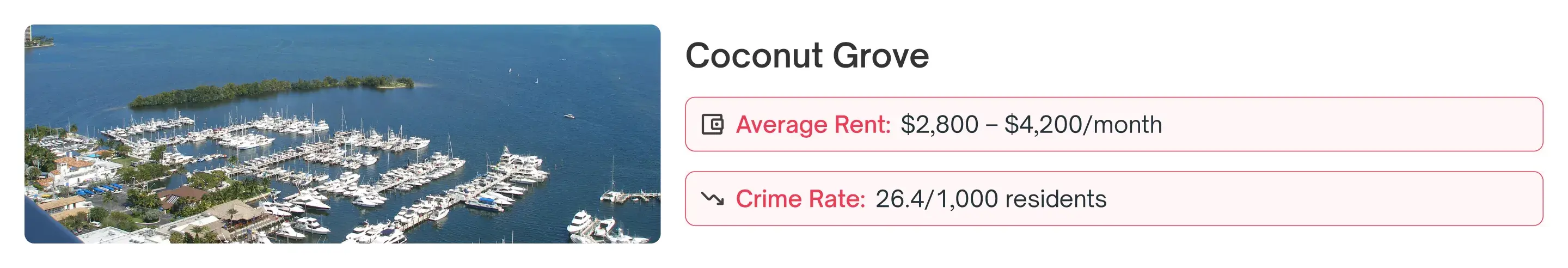 Coconut Grove

Average Rent: \$2,800 – \$4,200/month

Crime Rate: 26.4/1,000 residents