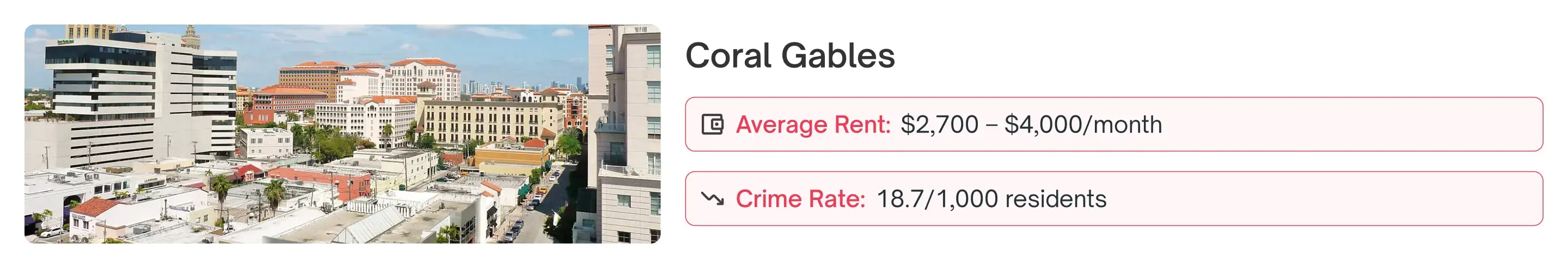 Coral Gables

Average Rent: $2,700 – $4,000/month

Crime Rate: 18.7/1,000 residents