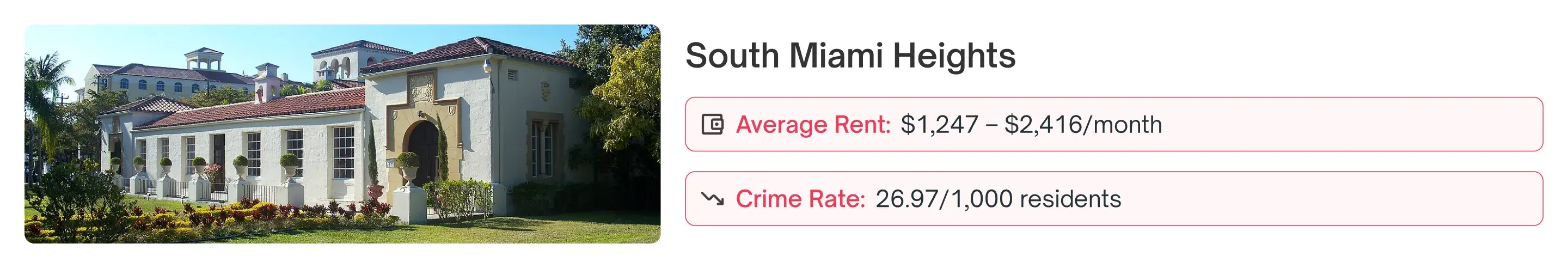 South Miami Heights

Average Rent: $1,247 – $2,416/month

Crime Rate: 26.97/1,000 residents