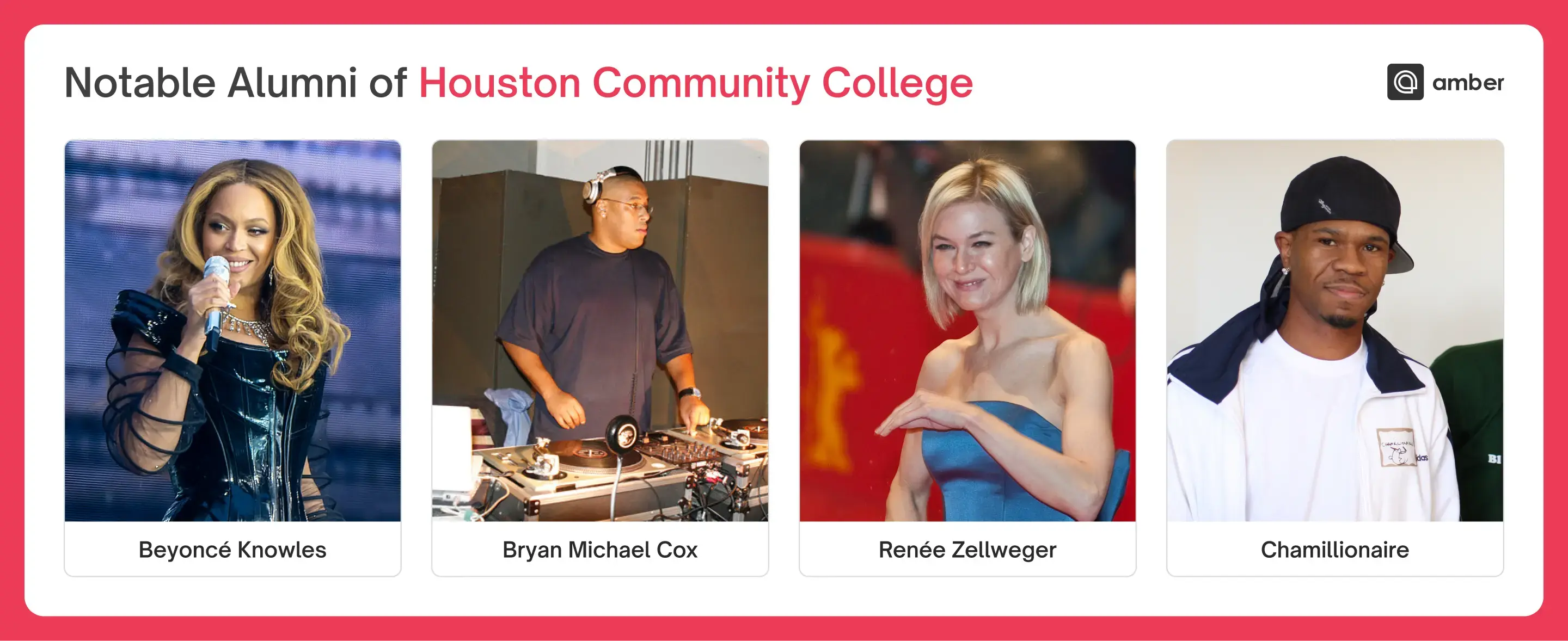 Notable Alumni of Houston Community College

amber

Beyoncé Knowles

Bryan Michael Cox

Renée Zellweger

Chamillionaire