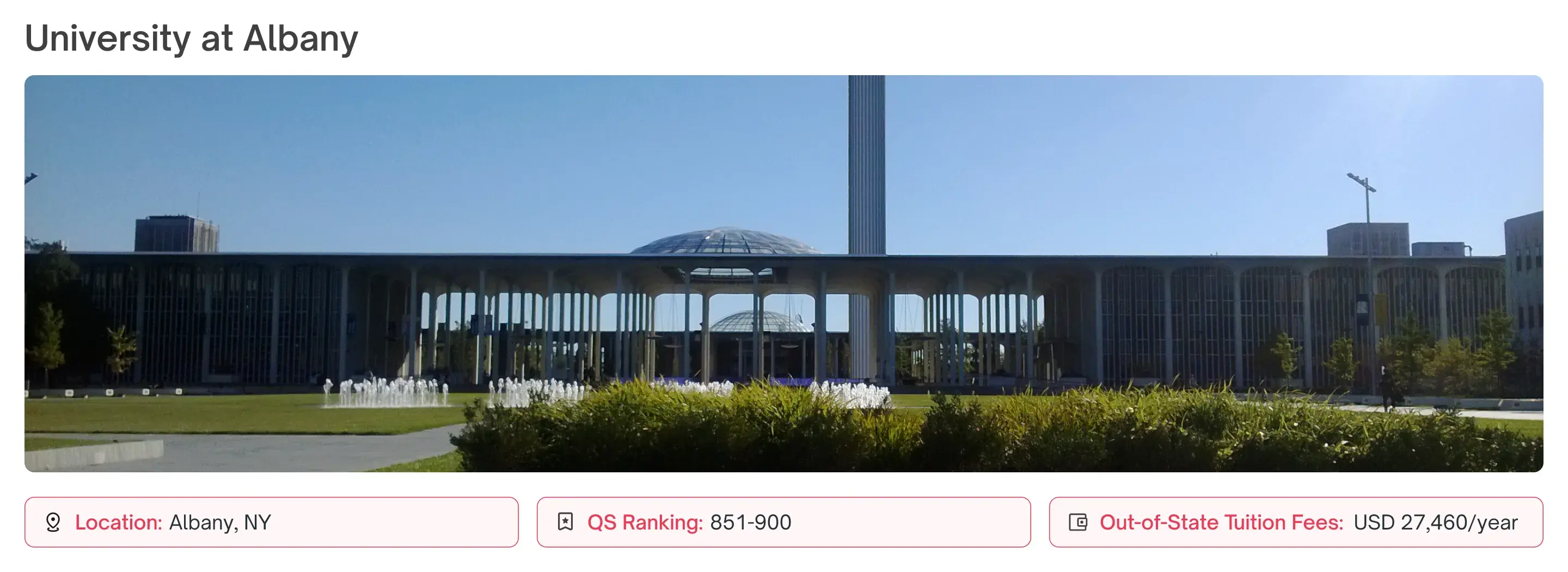 University at Albany

Location: Albany, NY

QS Ranking: 851-900

Out-of-State Tuition Fees: USD 27,460/year