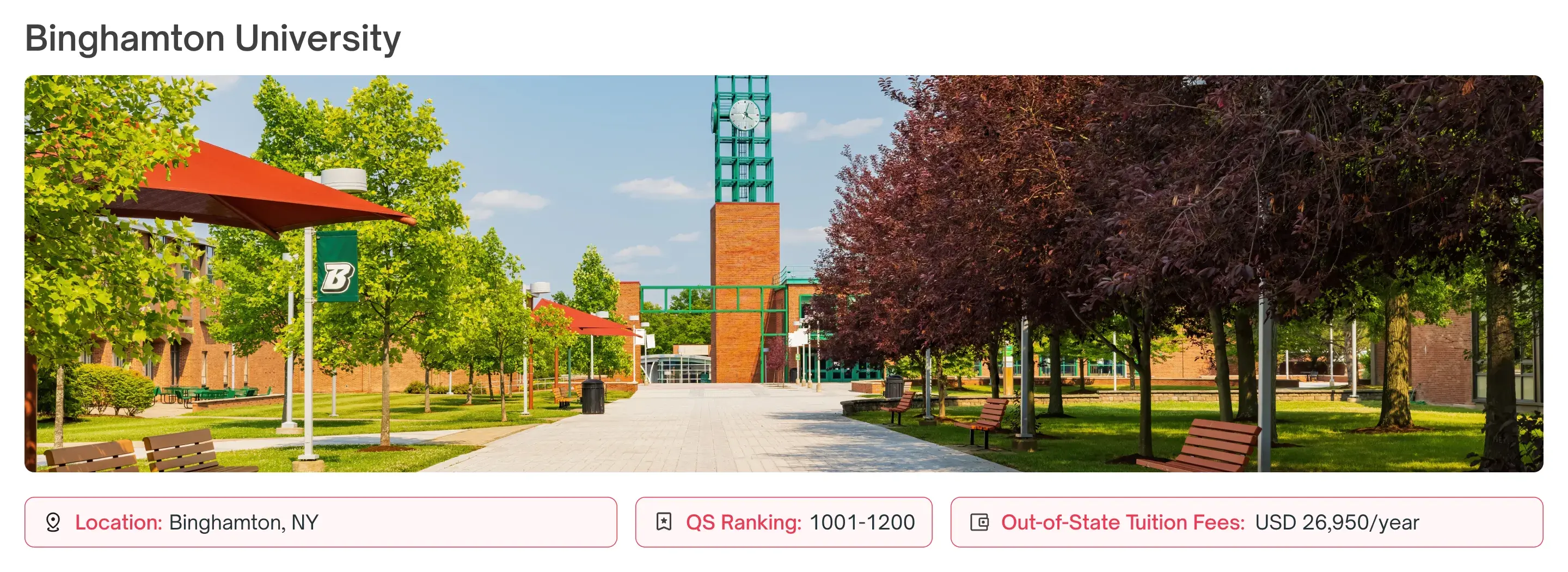 Binghamton University

B

Location: Binghamton, NY

QS Ranking: 1001-1200

Out-of-State Tuition Fees: USD 26,950/year