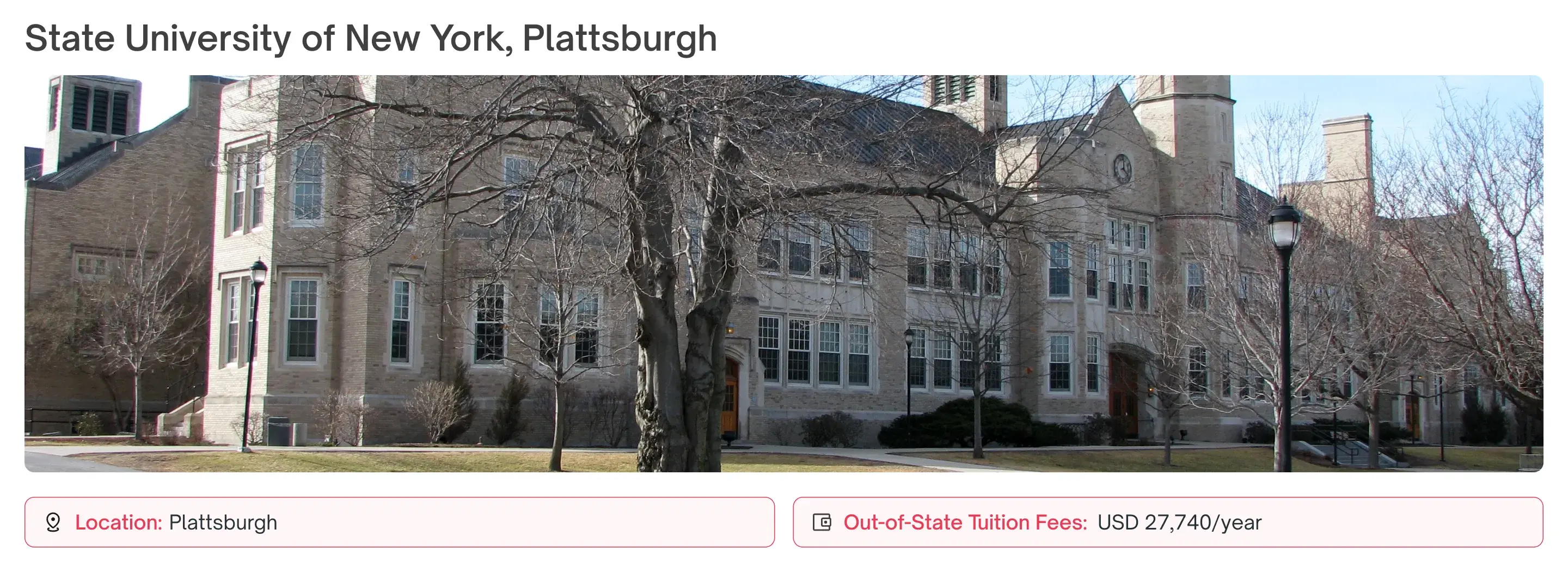 State University of New York, Plattsburgh

Location: Plattsburgh

Out-of-State Tuition Fees: USD 27,740/year