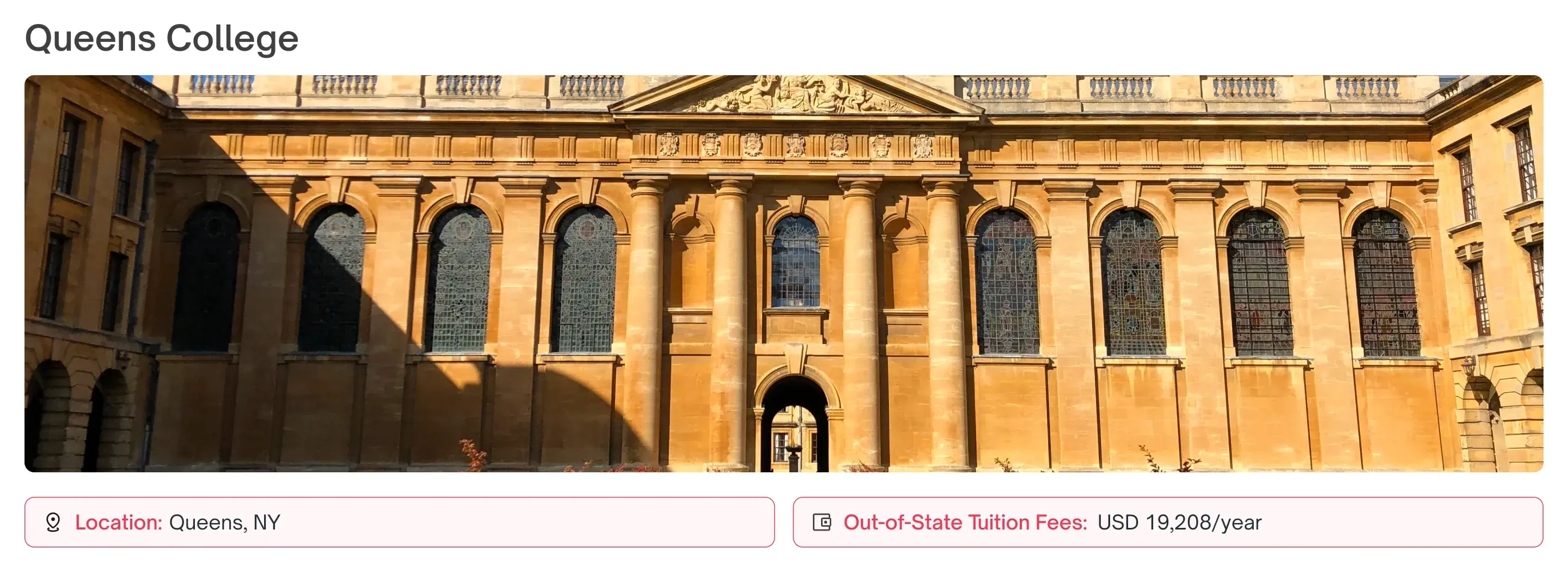 Queens College

Location: Queens, NY

Out-of-State Tuition Fees: USD 19,208/year