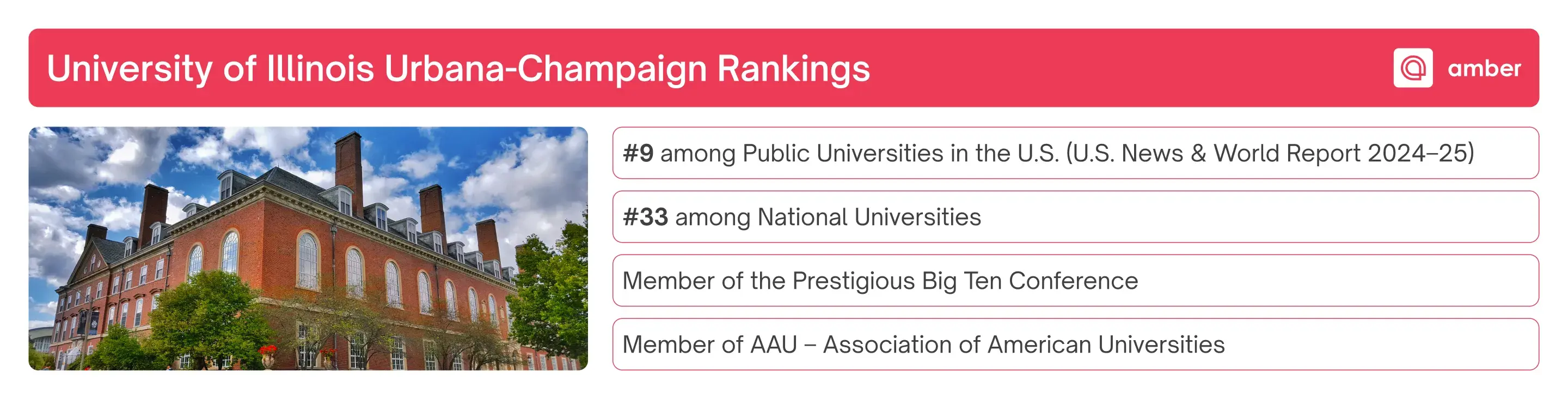 University of Illinois Urbana-Champaign Rankings

amber

#9 among Public Universities in the U.S. (U.S. News & World Report 2024–25)

#33 among National Universities

Member of the Prestigious Big Ten Conference

Member of AAU – Association of American Universities