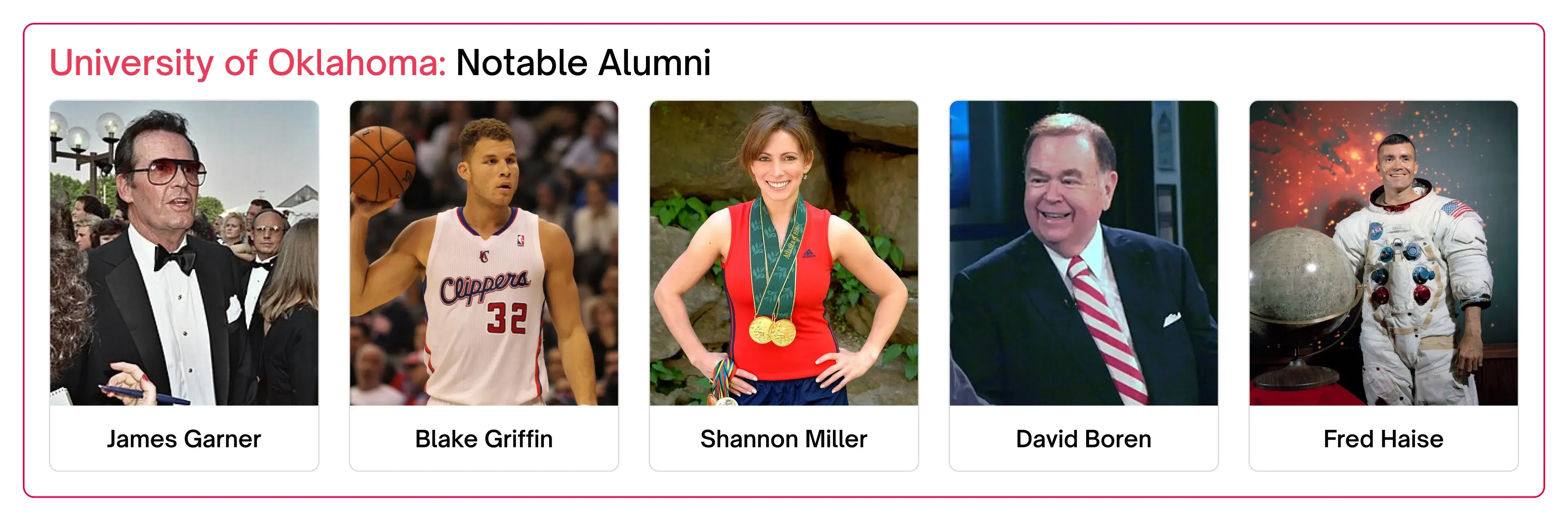 University of Oklahoma: Notable Alumni

Clippers 32

James Garner

Blake Griffin

Shannon Miller

David Boren

Fred Haise