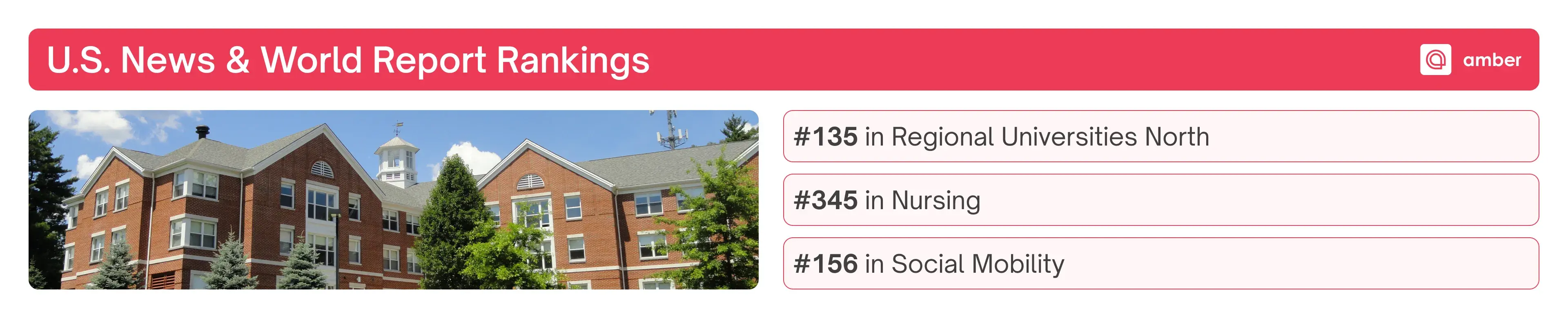 U.S. News & World Report Rankings

amber

#135 in Regional Universities North

#345 in Nursing

#156 in Social Mobility