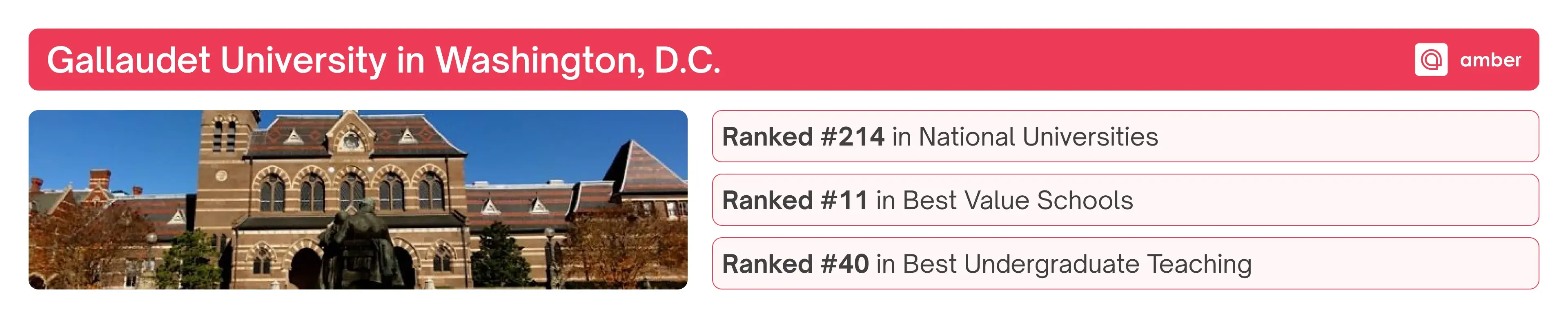 Gallaudet University in Washington, D.C.

amber

Ranked #214 in National Universities

Ranked #11 in Best Value Schools

Ranked #40 in Best Undergraduate Teaching