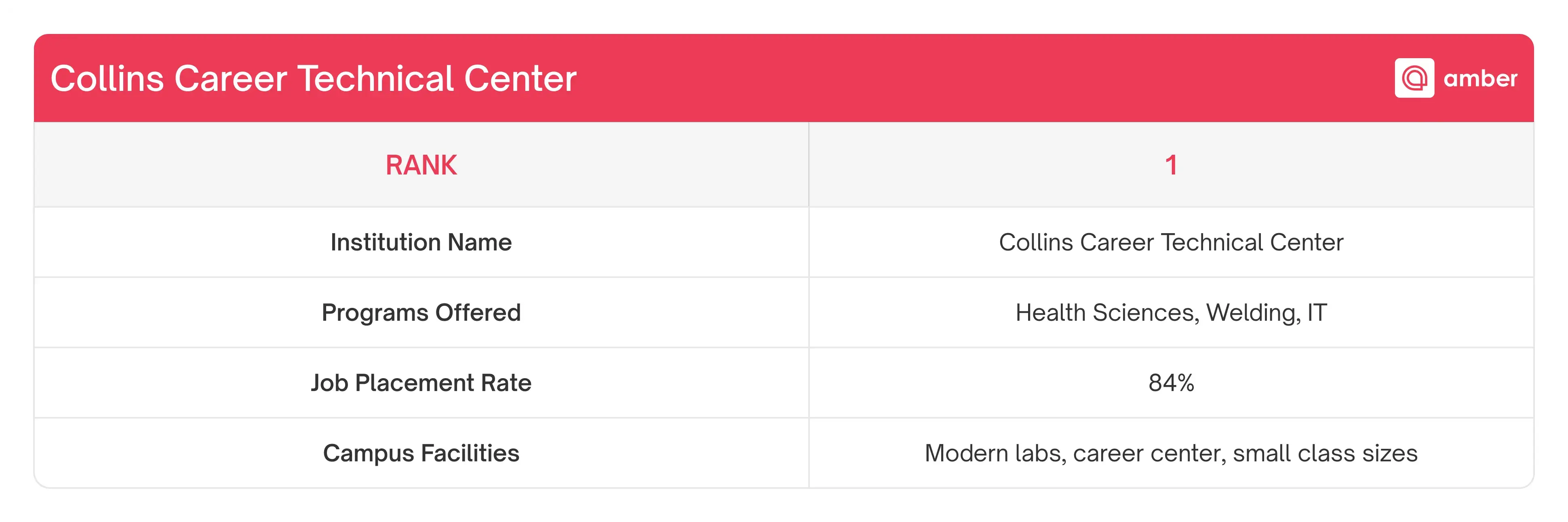 Collins Career Technical Center

amber

| RANK | 1 |
|---|---|
| Institution Name | Collins Career Technical Center |
| Programs Offered | Health Sciences, Welding, IT |
| Job Placement Rate | 84% |
| Campus Facilities | Modern labs, career center, small class sizes |