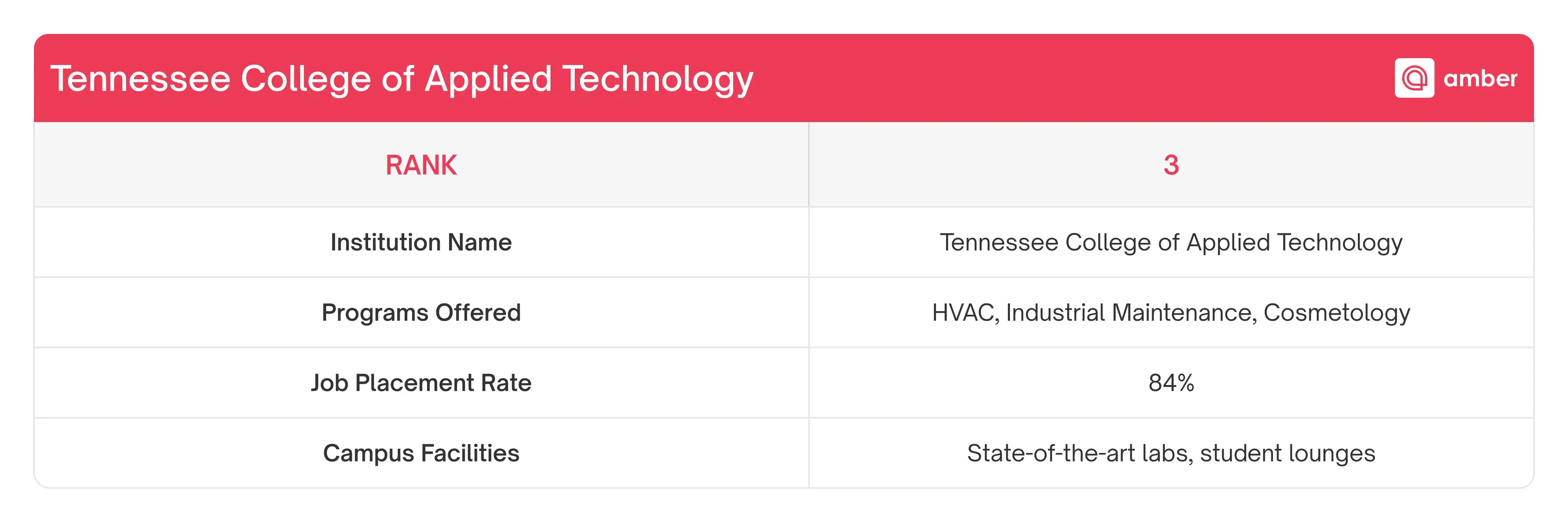 Tennessee College of Applied Technology

amber

| RANK | 3 |
|---|---|
| Institution Name | Tennessee College of Applied Technology |
| Programs Offered | HVAC, Industrial Maintenance, Cosmetology |
| Job Placement Rate | 84% |
| Campus Facilities | State-of-the-art labs, student lounges |