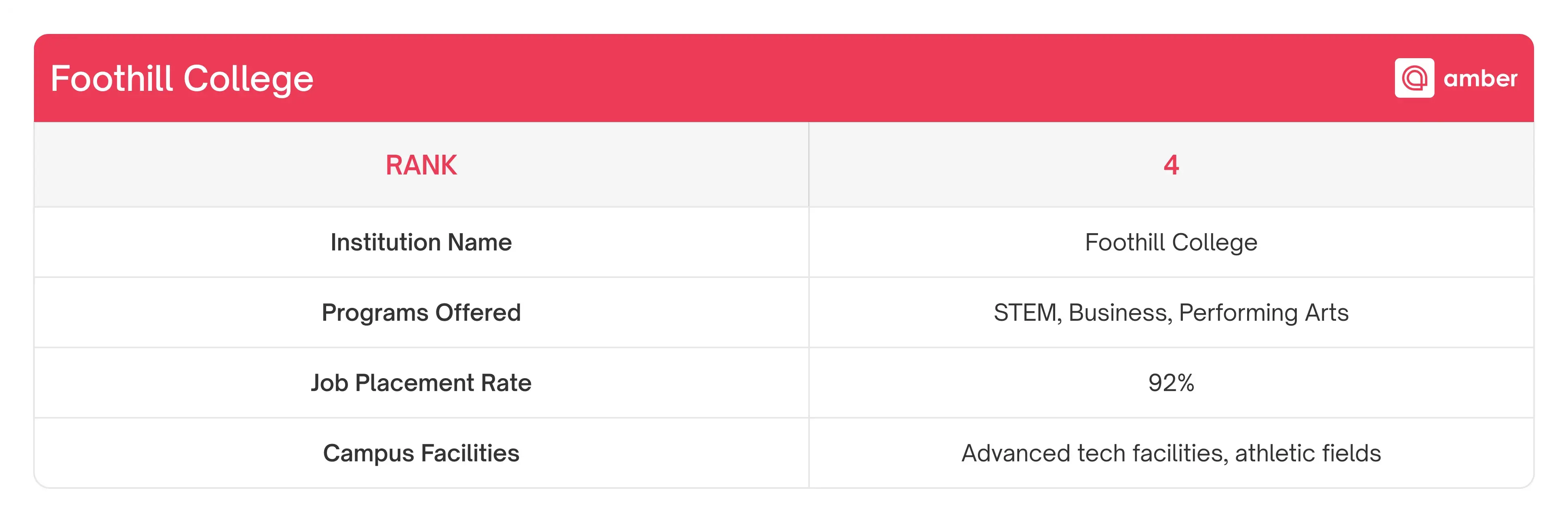 Foothill College

amber

| RANK | 4 |
|---|---|
| Institution Name | Foothill College |
| Programs Offered | STEM, Business, Performing Arts |
| Job Placement Rate | 92% |
| Campus Facilities | Advanced tech facilities, athletic fields |