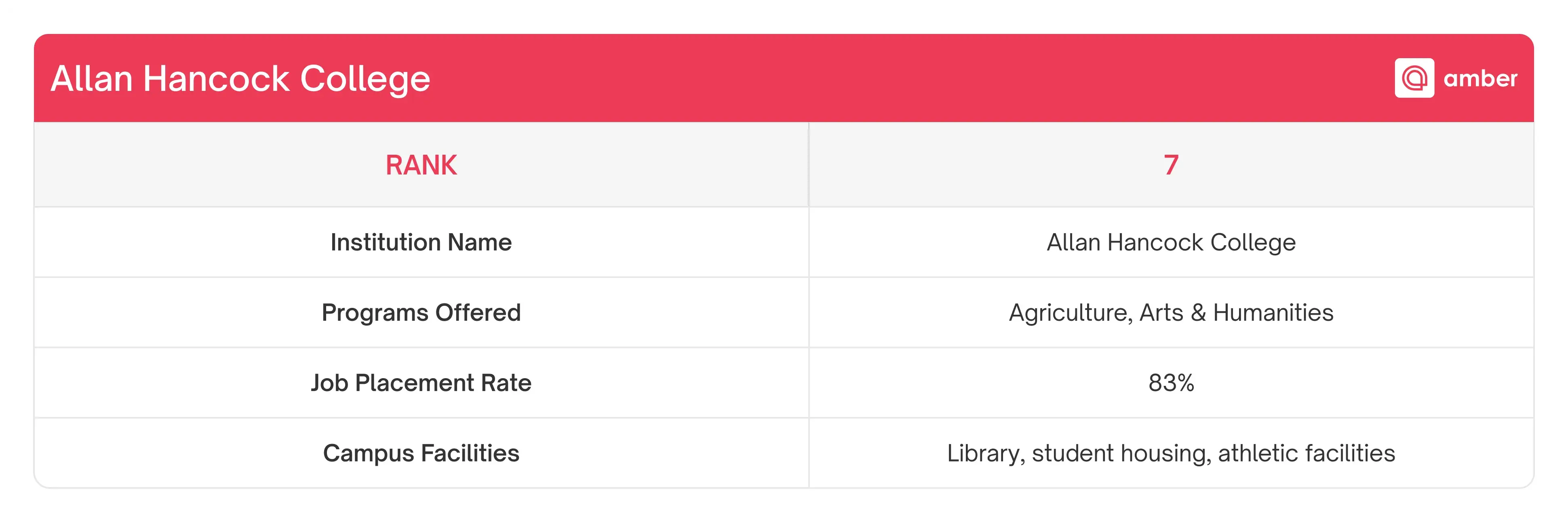 Allan Hancock College

amber

| RANK | 7 |
|---|---|
| Institution Name | Allan Hancock College |
| Programs Offered | Agriculture, Arts & Humanities |
| Job Placement Rate | 83% |
| Campus Facilities | Library, student housing, athletic facilities |