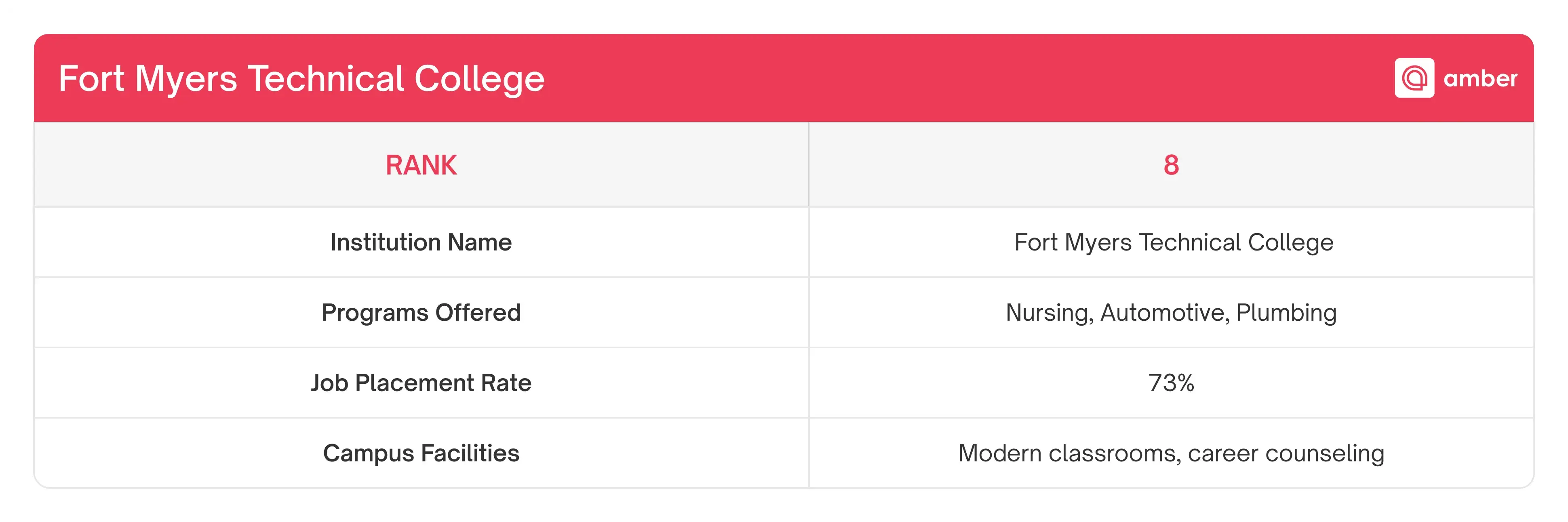 Fort Myers Technical College

amber

| RANK | 8 |
|---|---|
| Institution Name | Fort Myers Technical College |
| Programs Offered | Nursing, Automotive, Plumbing |
| Job Placement Rate | 73% |
| Campus Facilities | Modern classrooms, career counseling |