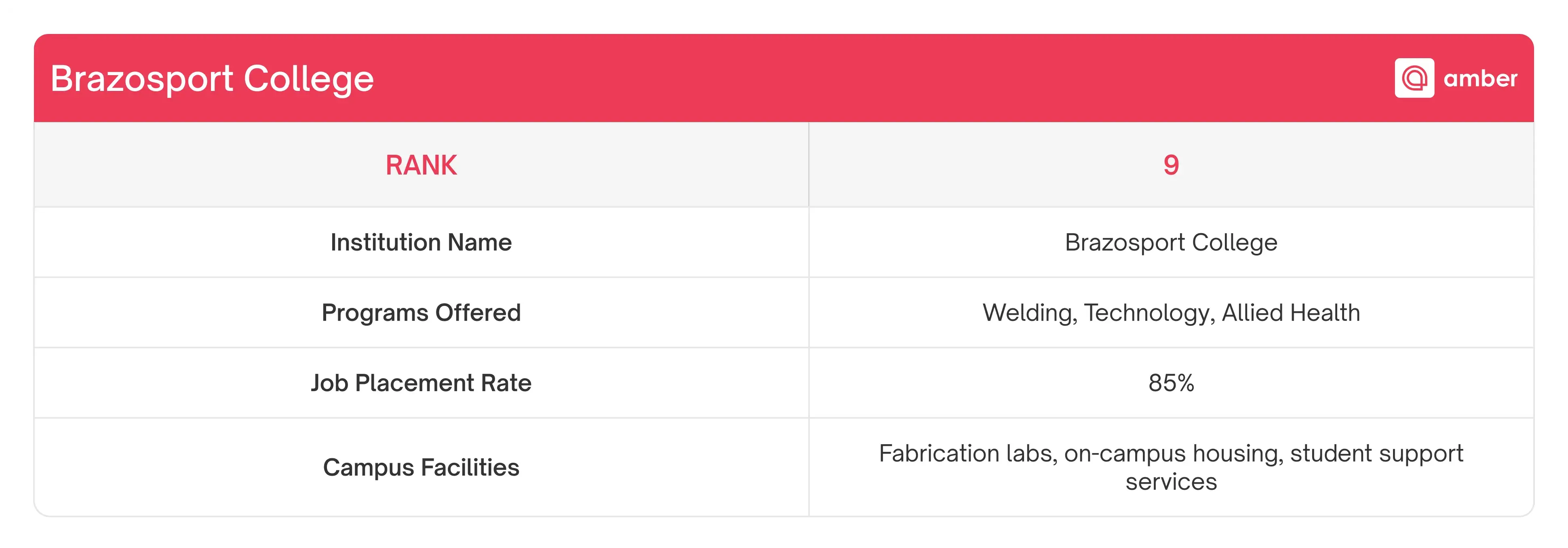 Brazosport College

amber

| RANK | 9 |
|---|---|
| Institution Name | Brazosport College |
| Programs Offered | Welding, Technology, Allied Health |
| Job Placement Rate | 85% |
| Campus Facilities | Fabrication labs, on-campus housing, student support services |