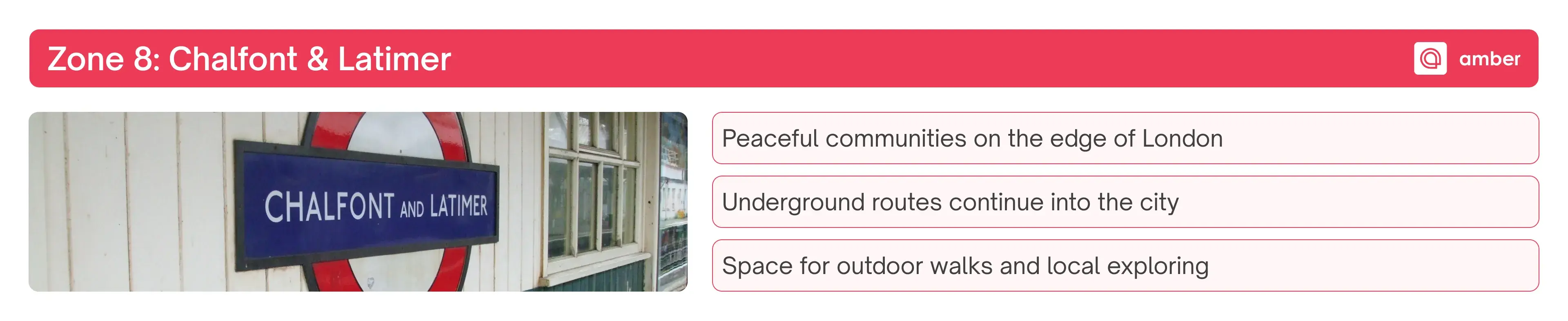 Zone 8: Chalfont & Latimer

amber

CHALFONT AND LATIMER

Peaceful communities on the edge of London

Underground routes continue into the city

Space for outdoor walks and local exploring