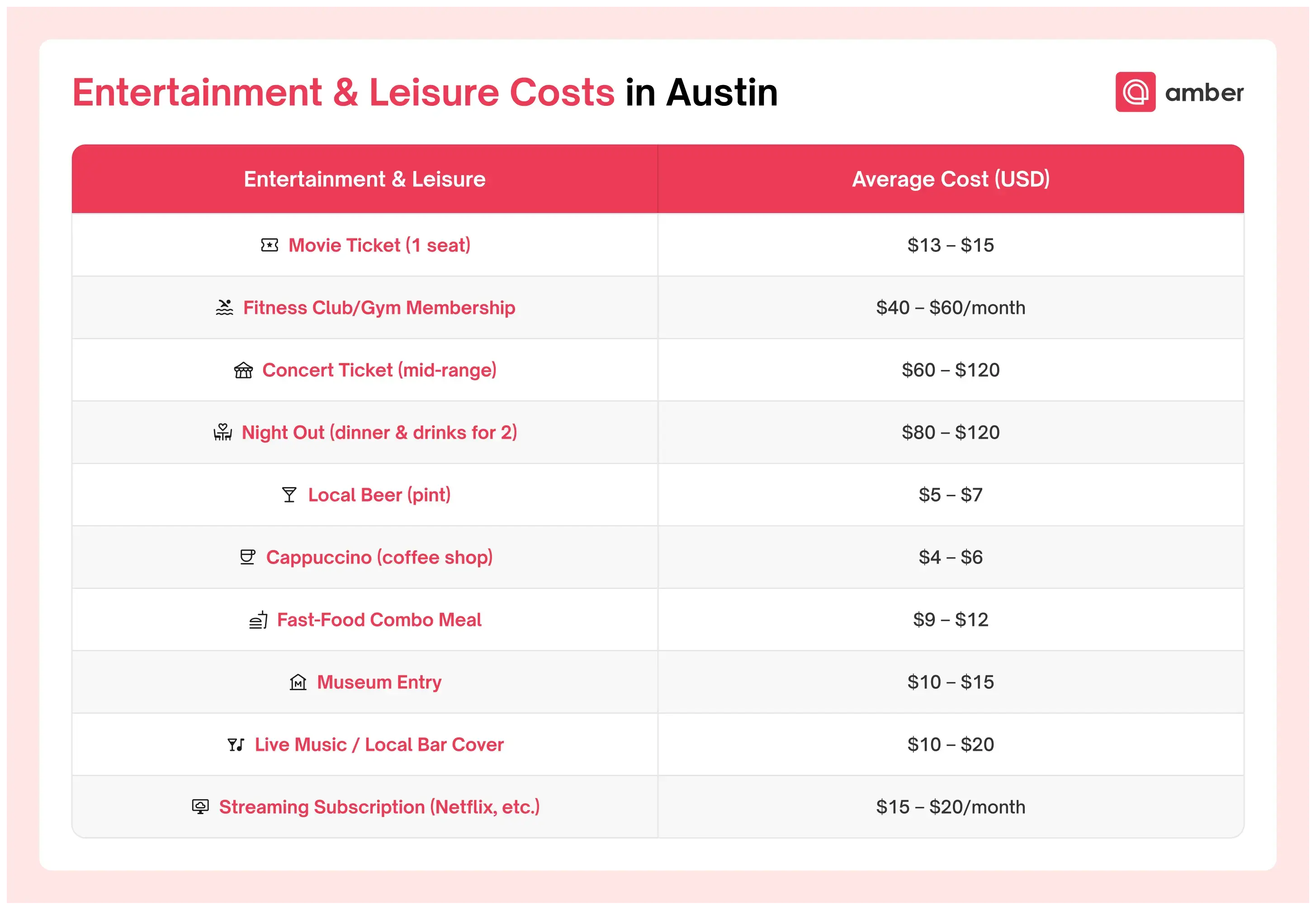 Entertainment & Leisure Costs in Austin

amber

| Entertainment & Leisure | Average Cost (USD) |
|---|---|
| Movie Ticket (1 seat) | \$13 – \$15 |
| Fitness Club/Gym Membership | \$40 – \$60/month |
| Concert Ticket (mid-range) | \$60 – \$120 |
| Night Out (dinner & drinks for 2) | \$80 – \$120 |
| Local Beer (pint) | \$5 – \$7 |
| Cappuccino (coffee shop) | \$4 – \$6 |
| Fast-Food Combo Meal | \$9 – \$12 |
| Museum Entry | \$10 – \$15 |
| Live Music / Local Bar Cover | \$10 – \$20 |
| Streaming Subscription (Netflix, etc.) | \$15 – \$20/month |