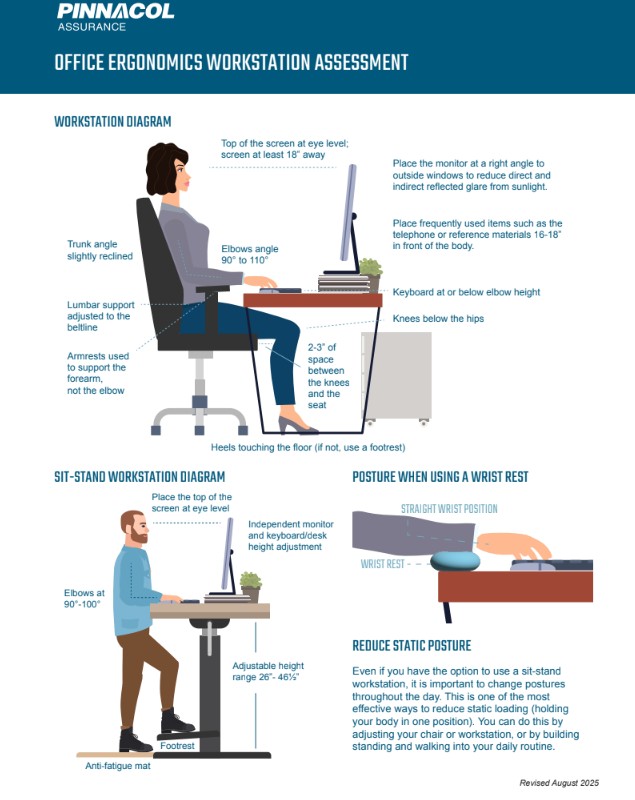 PINNACOL
ASSURANCE

OFFICE ERGONOMICS WORKSTATION ASSESSMENT

WORKSTATION DIAGRAM

Top of the screen at eye level; screen at least 18" away

Place the monitor at a right angle to outside windows to reduce direct and indirect reflected glare from sunlight.

Place frequently used items such as the telephone or reference materials 16-18" in front of the body.

Trunk angle slightly reclined

Elbows angle 90° to 110°

Keyboard at or below elbow height

Lumbar support adjusted to the beltline

Knees below the hips

Armrests used to support the forearm, not the elbow

2-3" of space between the knees and the seat

Heels touching the floor (if not, use a footrest)

SIT-STAND WORKSTATION DIAGRAM

Place the top of the screen at eye level

Independent monitor and keyboard/desk height adjustment

Elbows at 90°-100°

Adjustable height range 26"- 46½"

Footrest

Anti-fatigue mat

POSTURE WHEN USING A WRIST REST

STRAIGHT WRIST POSITION

WRIST REST

REDUCE STATIC POSTURE

Even if you have the option to use a sit-stand workstation, it is important to change postures throughout the day. This is one of the most effective ways to reduce static loading (holding your body in one position). You can do this by adjusting your chair or workstation, or by building standing and walking into your daily routine.

Revised August 2025