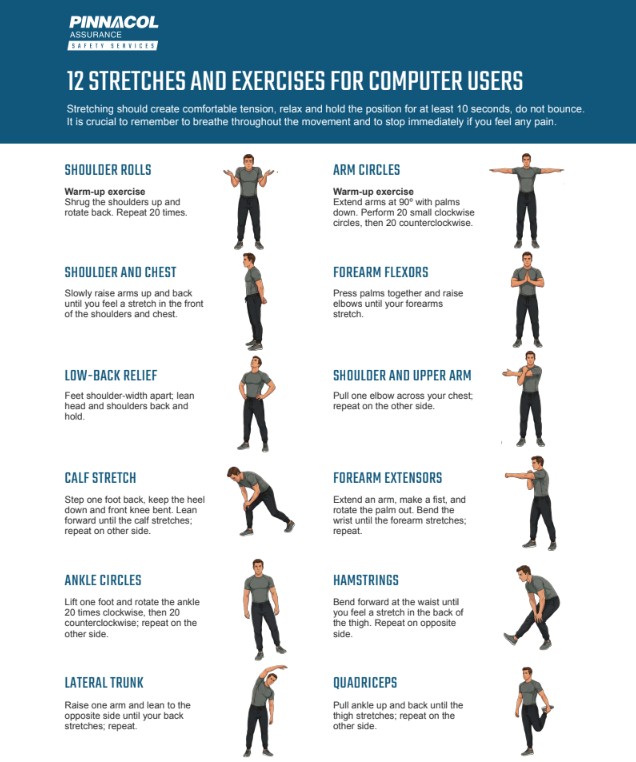 PINNACOL
ASSURANCE
SAFETY SERVICES

12 STRETCHES AND EXERCISES FOR COMPUTER USERS

Stretching should create comfortable tension, relax and hold the position for at least 10 seconds, do not bounce. It is crucial to remember to breathe throughout the movement and to stop immediately if you feel any pain.

SHOULDER ROLLS

Warm-up exercise
Shrug the shoulders up and rotate back. Repeat 20 times.

SHOULDER AND CHEST

Slowly raise arms up and back until you feel a stretch in the front of the shoulders and chest.

LOW-BACK RELIEF

Feet shoulder-width apart; lean head and shoulders back and hold.

CALF STRETCH

Step one foot back, keep the heel down and front knee bent. Lean forward until the calf stretches; repeat on other side.

ANKLE CIRCLES

Lift one foot and rotate the ankle 20 times clockwise, then 20 counterclockwise; repeat on the other side.

LATERAL TRUNK

Raise one arm and lean to the opposite side until your back stretches; repeat.

ARM CIRCLES

Warm-up exercise
Extend arms at 90º with palms down. Perform 20 small clockwise circles, then 20 counterclockwise.

FOREARM FLEXORS

Press palms together and raise elbows until your forearms stretch.

SHOULDER AND UPPER ARM

Pull one elbow across your chest; repeat on the other side.

FOREARM EXTENSORS

Extend an arm, make a fist, and rotate the palm out. Bend the wrist until the forearm stretches; repeat.

HAMSTRINGS

Bend forward at the waist until you feel a stretch in the back of the thigh. Repeat on opposite side.

QUADRICEPS

Pull ankle up and back until the thigh stretches; repeat on the other side.