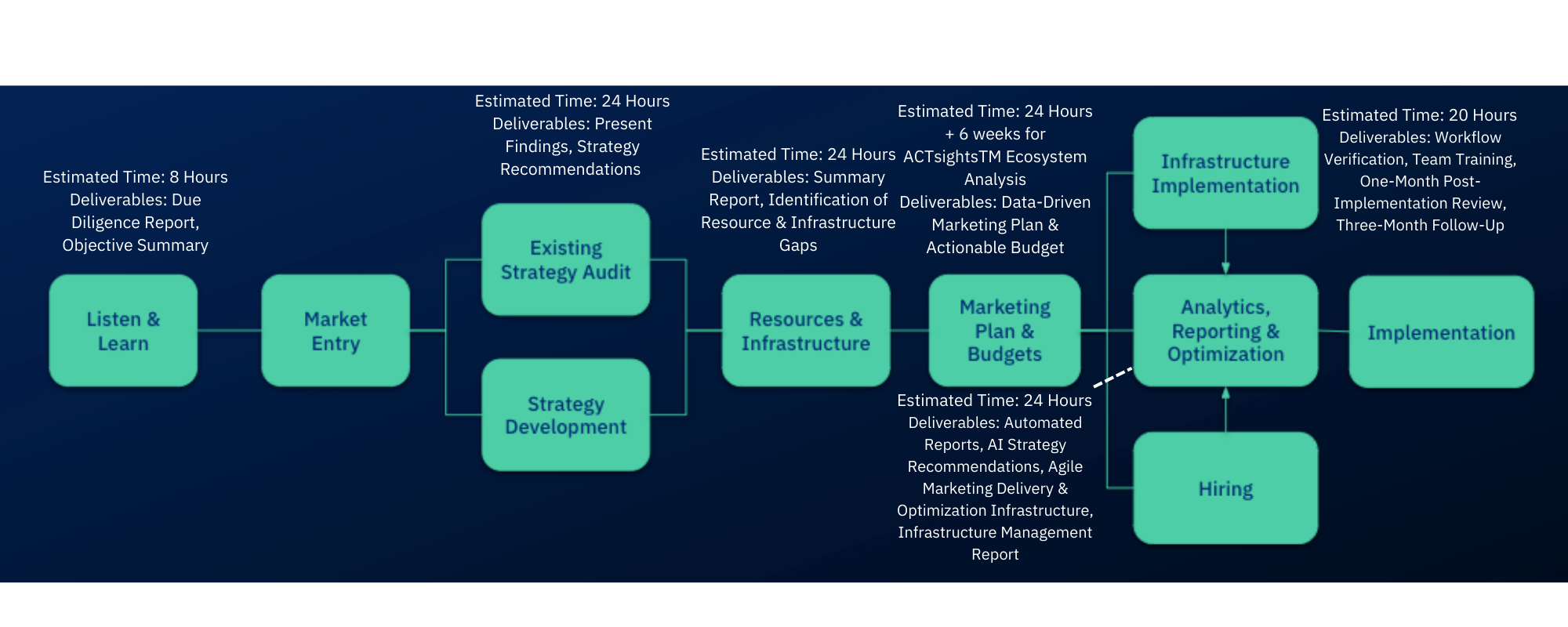 Estimated Time: 8 Hours
Deliverables: Due Diligence Report, Objective Summary

Listen & Learn

Market Entry

Estimated Time: 24 Hours
Deliverables: Present Findings, Strategy Recommendations

Existing Strategy Audit

Strategy Development

Estimated Time: 24 Hours
Deliverables: Summary Report, Identification of Resource & Infrastructure Gaps

Resources & Infrastructure

Estimated Time: 24 Hours + 6 weeks for ACTsightsTM Ecosystem Analysis
Deliverables: Data-Driven Marketing Plan & Actionable Budget

Marketing Plan & Budgets

Estimated Time: 24 Hours
Deliverables: Automated Reports, AI Strategy Recommendations, Agile Marketing Delivery & Optimization Infrastructure, Infrastructure Management Report

Infrastructure Implementation

Analytics, Reporting & Optimization

Hiring

Estimated Time: 20 Hours
Deliverables: Workflow Verification, Team Training, One-Month Post-Implementation Review, Three-Month Follow-Up

Implementation