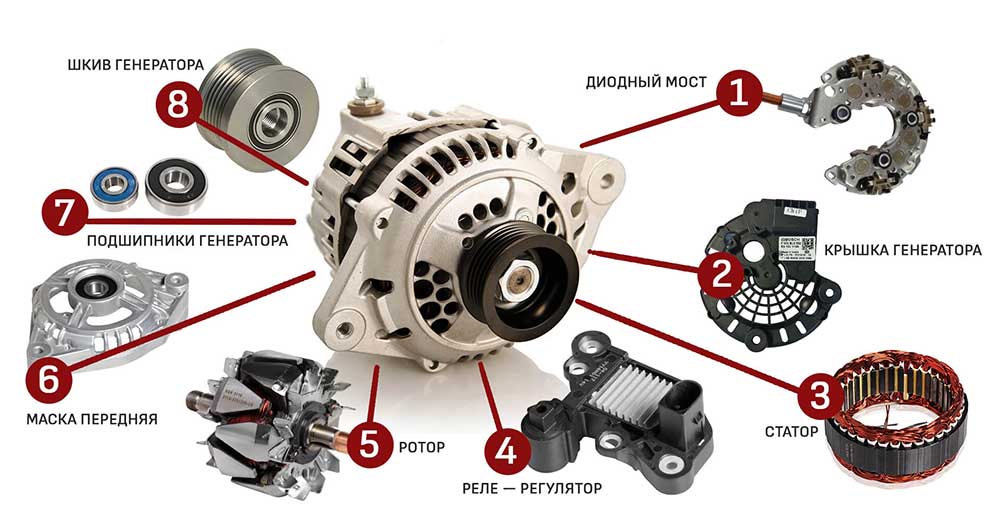 ШКИВ ГЕНЕРАТОРА
8
ДИОДНЫЙ МОСТ
1
7
ПОДШИПНИКИ ГЕНЕРАТОРА
2
КРЫШКА ГЕНЕРАТОРА
6
МАСКА ПЕРЕДНЯЯ
5
РОТОР
4
РЕЛЕ — РЕГУЛЯТОР
3
СТАТОР