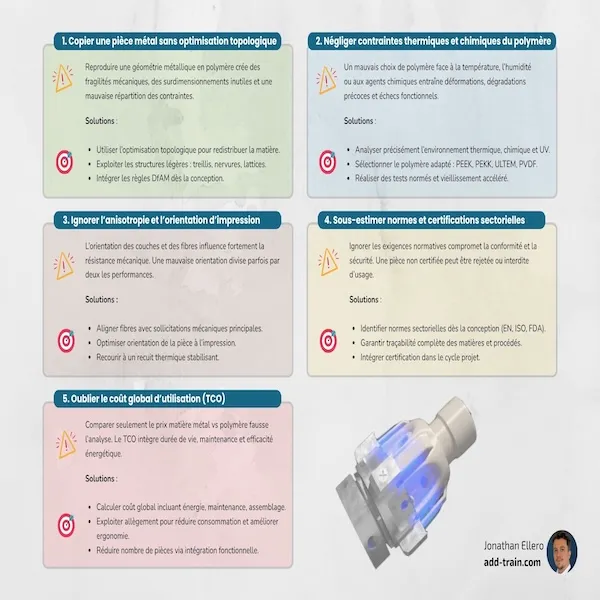 1. Copier une pièce métal sans optimisation topologique

Reproduire une géométrie métallique en polymère crée des fragilités mécaniques, des surdimensionnements inutiles et une mauvaise répartition des contraintes.

Solutions :

- Utiliser l'optimisation topologique pour redistribuer la matière.
- Exploiter les structures légères : treillis, nervures, lattices.
- Intégrer les règles DfAM dès la conception.

2. Négliger contraintes thermiques et chimiques du polymère

Un mauvais choix de polymère face à la température, l'humidité ou aux agents chimiques entraîne déformations, dégradations précoces et échecs fonctionnels.

Solutions :

- Analyser précisément l'environnement thermique, chimique et UV.
- Sélectionner le polymère adapté : PEEK, PEKK, ULTEM, PVDF.
- Réaliser des tests normés et vieillissement accéléré.

3. Ignorer l'anisotropie et l'orientation d'impression

L'orientation des couches et des fibres influence fortement la résistance mécanique. Une mauvaise orientation divise parfois par deux les performances.

Solutions :

- Aligner fibres avec sollicitations mécaniques principales.
- Optimiser orientation de la pièce à l'impression.
- Recourir à un recuit thermique stabilisant.

4. Sous-estimer normes et certifications sectorielles

Ignorer les exigences normatives compromet la conformité et la sécurité. Une pièce non certifiée peut être rejetée ou interdite d'usage.

Solutions :

- Identifier normes sectorielles dès la conception (EN, ISO, FDA).
- Garantir traçabilité complète des matières et procédés.
- Intégrer certification dans le cycle projet.

5. Oublier le coût global d'utilisation (TCO)

Comparer seulement le prix matière métal vs polymère fausse l'analyse. Le TCO intègre durée de vie, maintenance et efficacité énergétique.

Solutions :

- Calculer coût global incluant énergie, maintenance, assemblage.
- Exploiter allègement pour réduire consommation et améliorer ergonomie.
- Réduire nombre de pièces via intégration fonctionnelle.

Jonathan Ellero
add-train.com