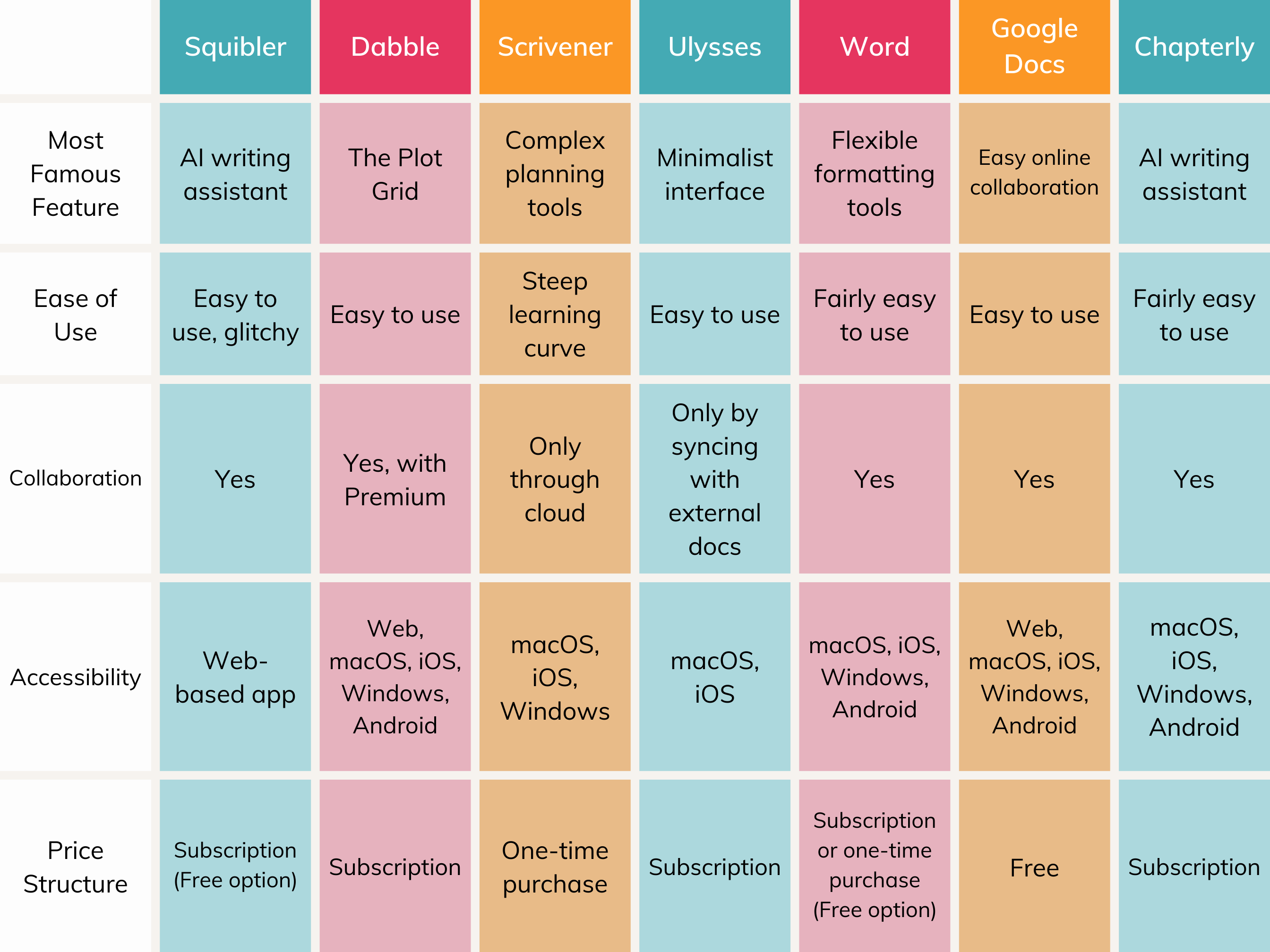 | | Squibler | Dabble | Scrivener | Ulysses | Word | Google Docs | Chapterly |
|---|---|---|---|---|---|---|---|
| Most Famous Feature | AI writing assistant | The Plot Grid | Complex planning tools | Minimalist interface | Flexible formatting tools | Easy online collaboration | AI writing assistant |
| Ease of Use | Easy to use, glitchy | Easy to use | Steep learning curve | Easy to use | Fairly easy to use | Easy to use | Fairly easy to use |
| Collaboration | Yes | Yes, with Premium | Only through cloud | Only by syncing with external docs | Yes | Yes | Yes |
| Accessibility | Web-based app | Web, macOS, iOS, Windows, Android | macOS, iOS, Windows | macOS, iOS | macOS, iOS, Windows, Android | Web, macOS, iOS, Windows, Android | macOS, iOS, Windows, Android |
| Price Structure | Subscription (Free option) | Subscription | One-time purchase | Subscription | Subscription or one-time purchase (Free option) | Free | Subscription |