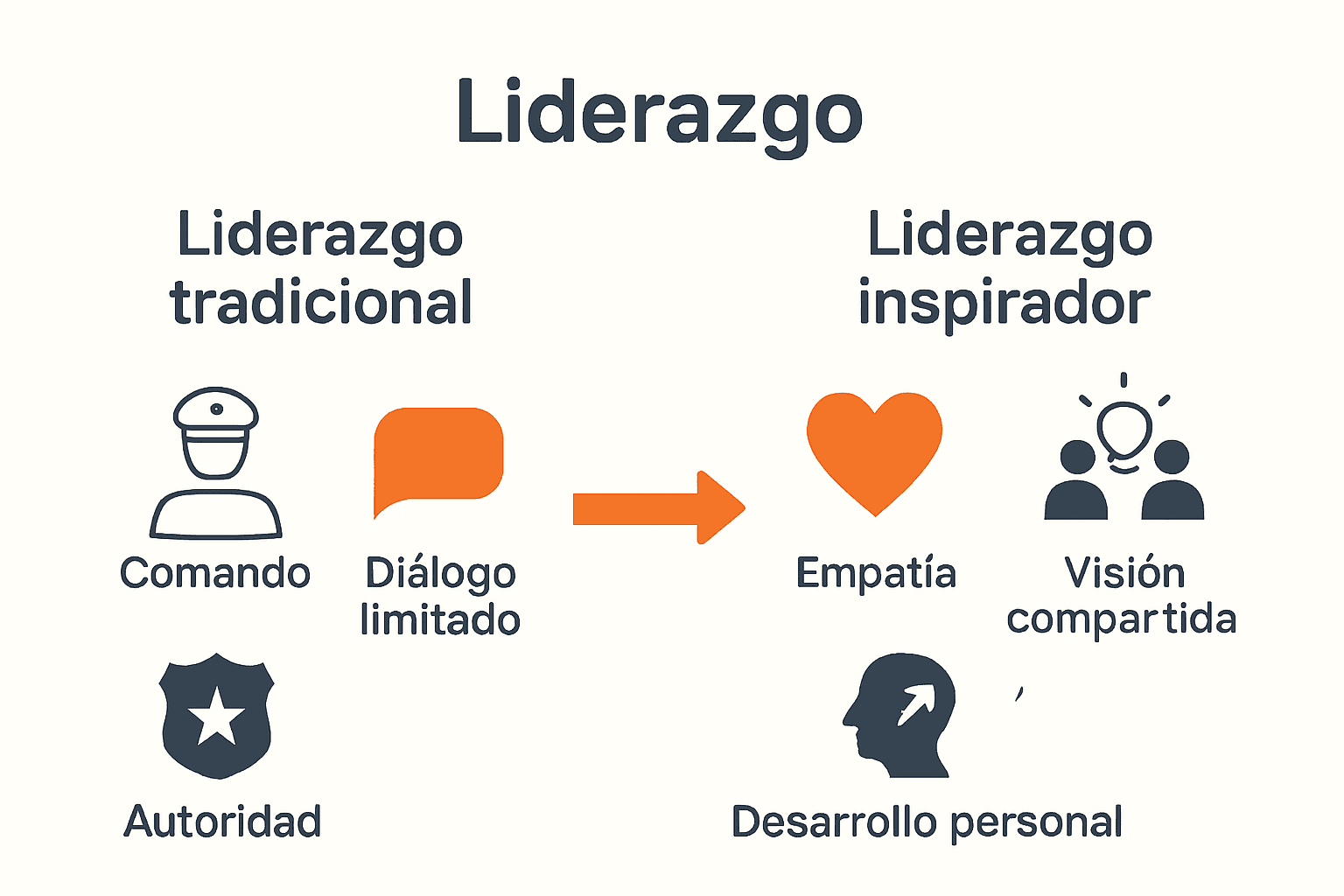 Liderazgo

Liderazgo tradicional

Comando

Diálogo limitado

Autoridad

Liderazgo inspirador

Empatía

Visión compartida

Desarrollo personal