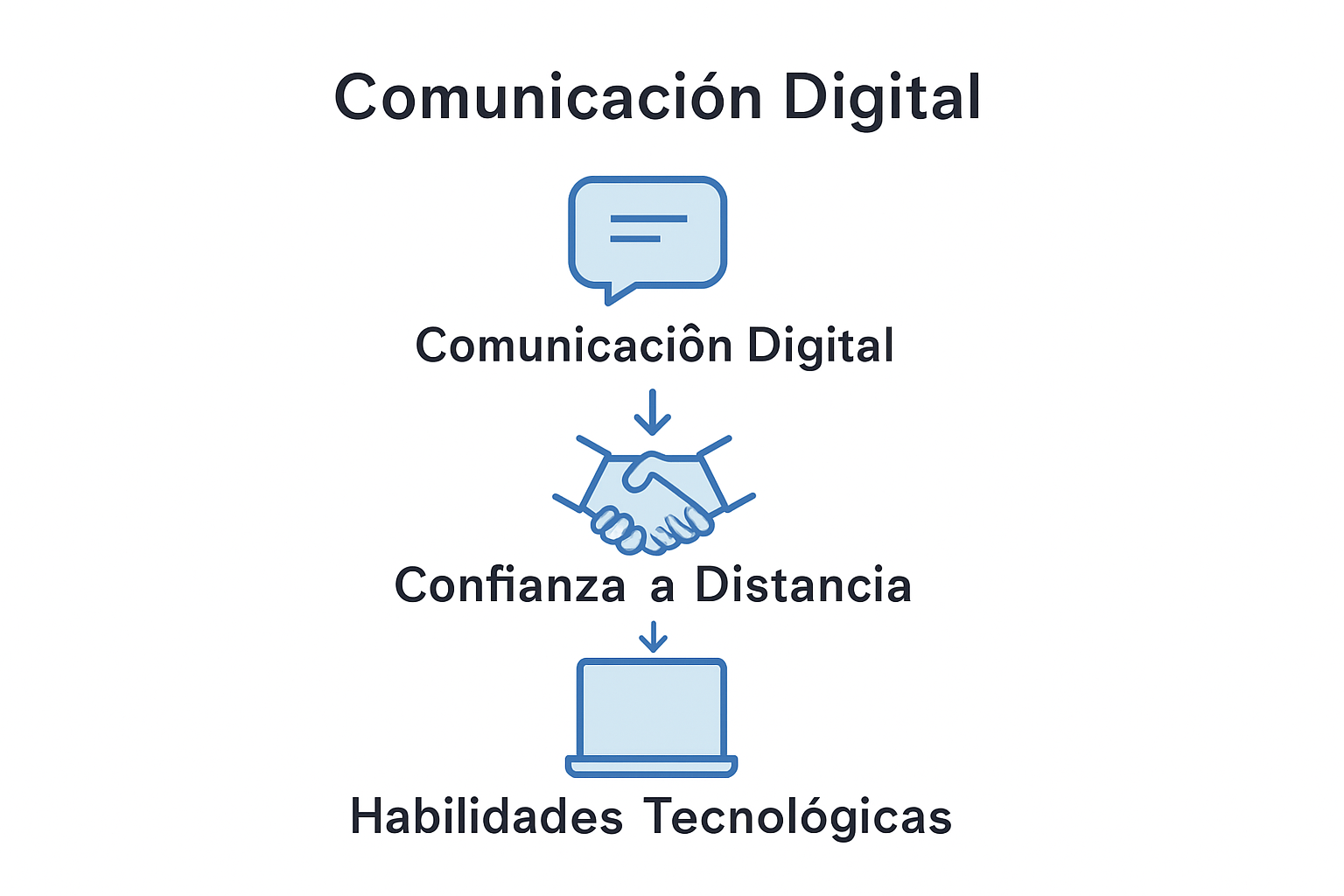 Comunicación Digital

Comunicaciôn Digital

Confianza a Distancia

Habilidades Tecnológicas