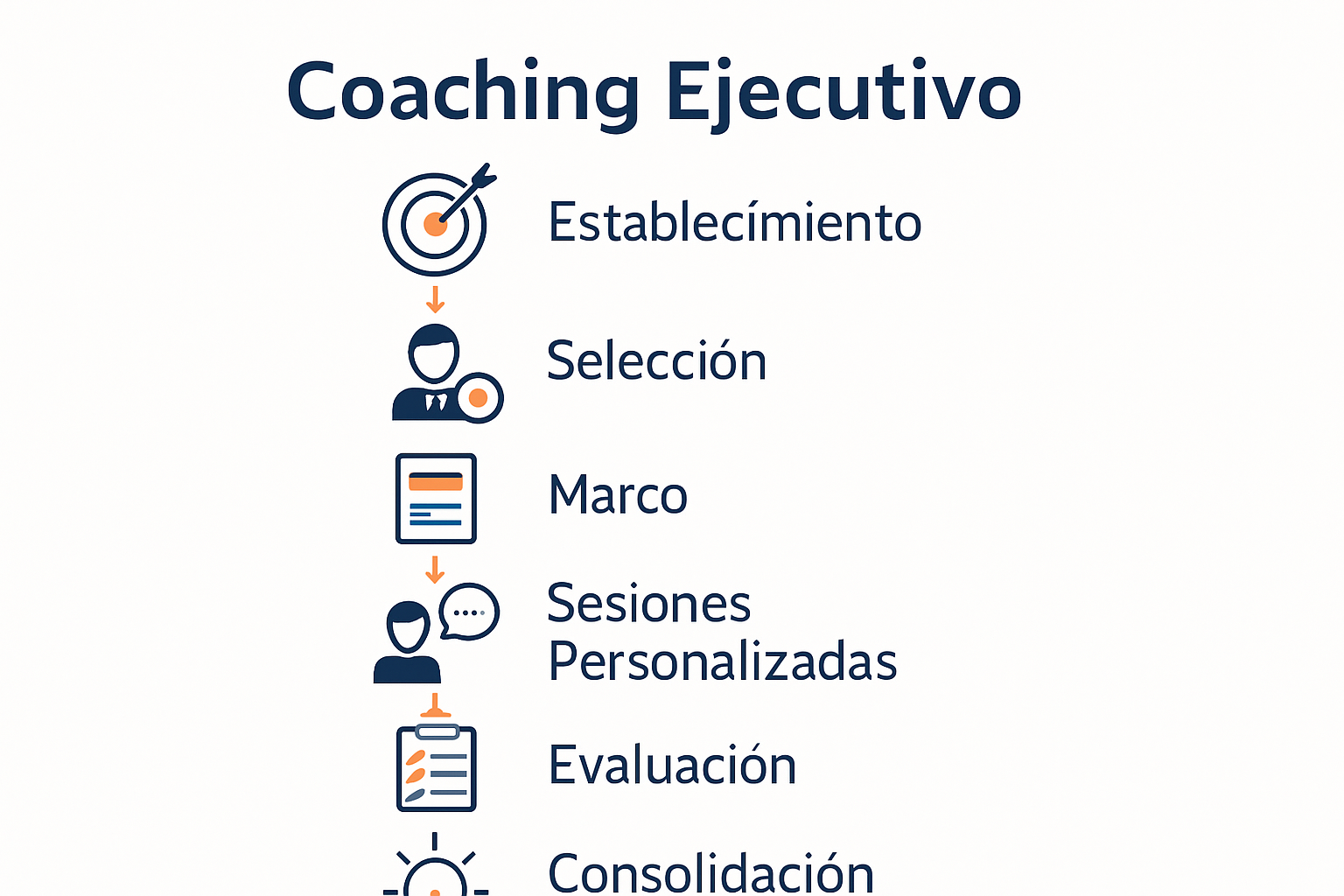 Coaching Ejecutivo

Establecímiento

Selección

Marco

Sesiones Personalizadas

Evaluación

Consolidación