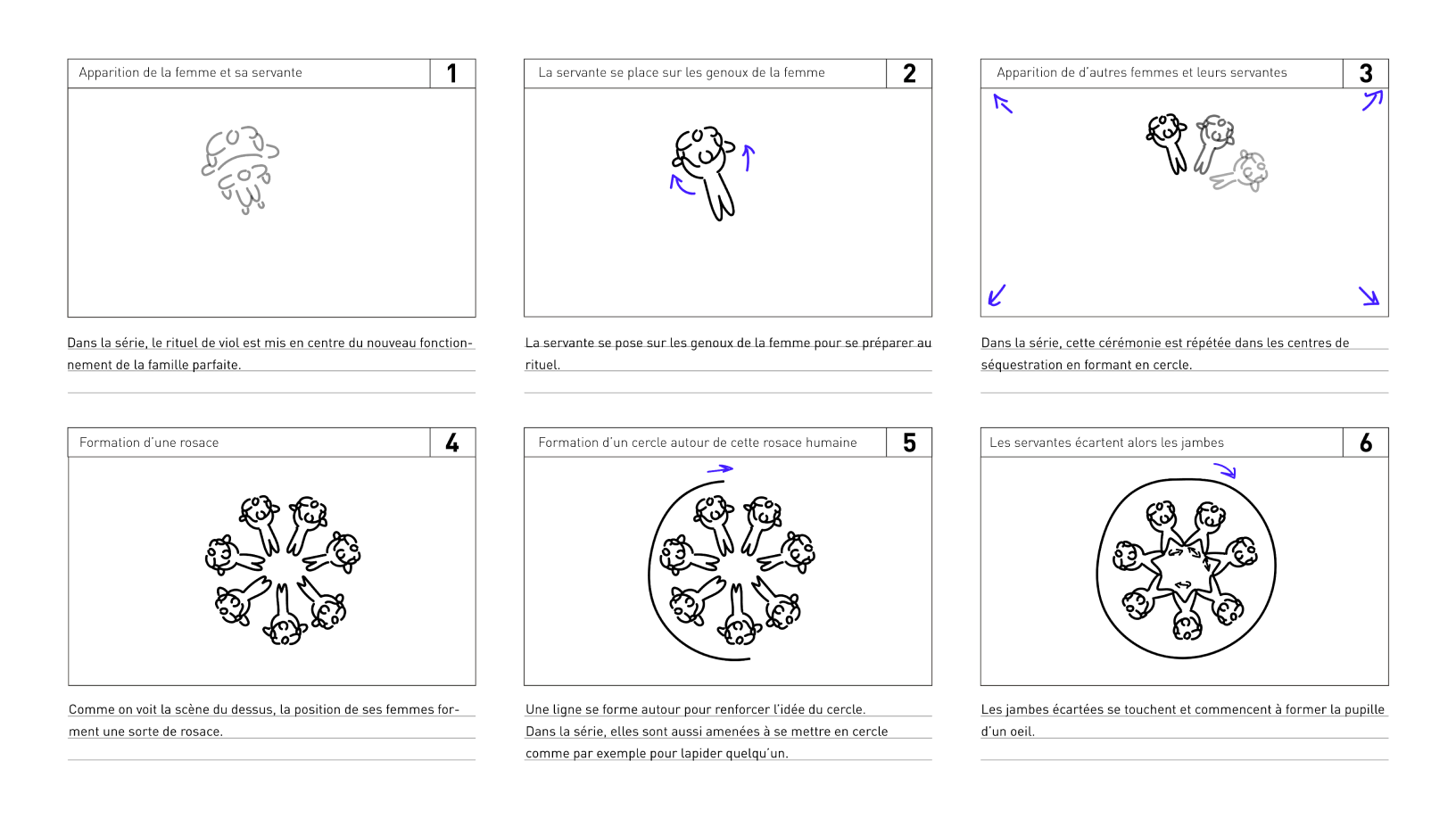 Apparition de la femme et sa servante 1

Dans la série, le rituel de viol est mis en centre du nouveau fonctionnement de la famille parfaite.

La servante se place sur les genoux de la femme 2

La servante se pose sur les genoux de la femme pour se préparer au rituel.

Apparition de d'autres femmes et leurs servantes 3

Dans la série, cette cérémonie est répétée dans les centres de séquestration en formant en cercle.

Formation d'une rosace 4

Comme on voit la scène du dessus, la position de ses femmes forment une sorte de rosace.

Formation d'un cercle autour de cette rosace humaine 5

Une ligne se forme autour pour renforcer l'idée du cercle.
Dans la série, elles sont aussi amenées à se mettre en cercle comme par exemple pour lapider quelqu'un.

Les servantes écartent alors les jambes 6

Les jambes écartées se touchent et commencent à former la pupille d'un oeil.