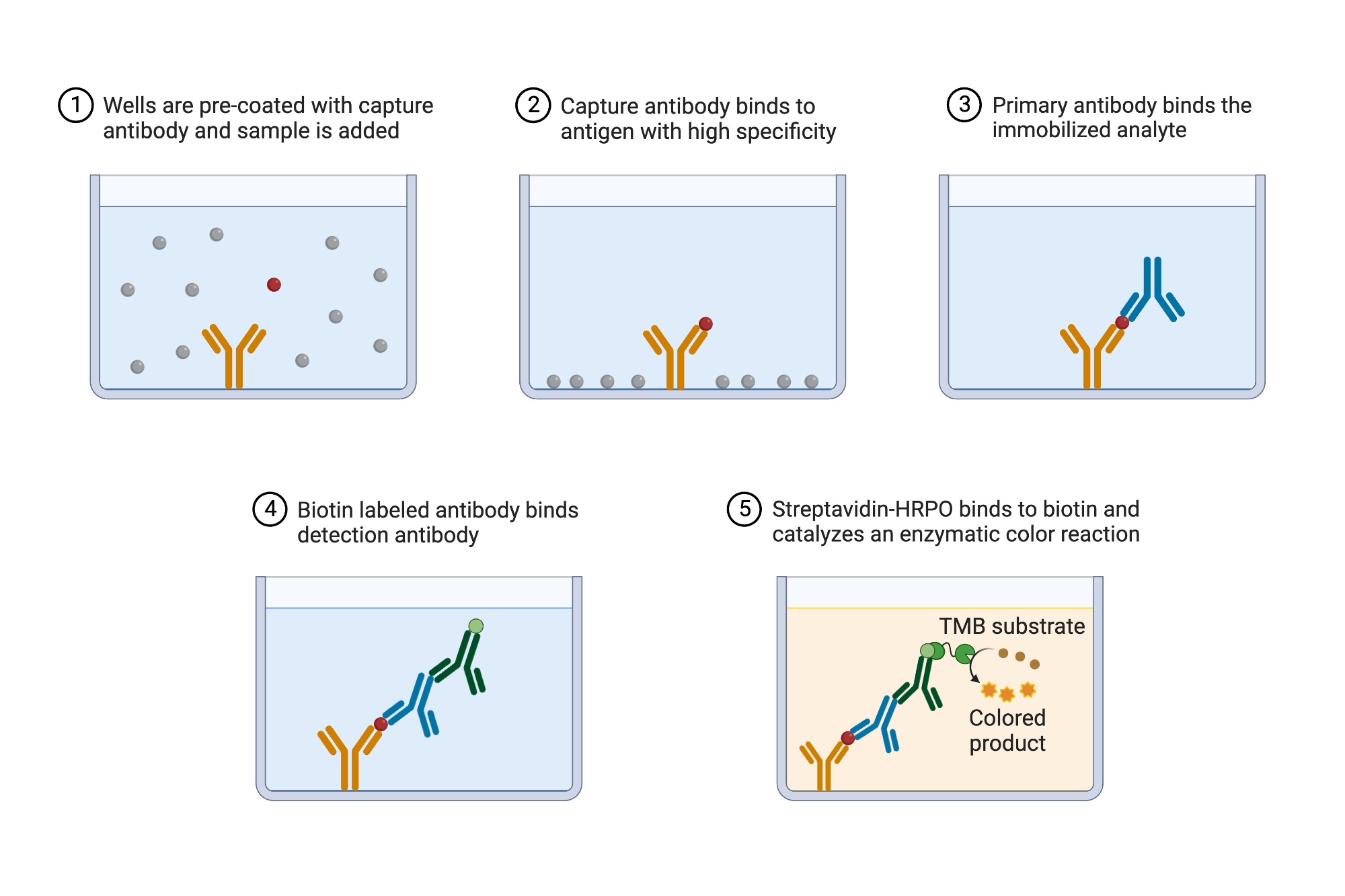 1 Wells are pre-coated with capture antibody and sample is added

2 Capture antibody binds to antigen with high specificity

3 Primary antibody binds the immobilized analyte

4 Biotin labeled antibody binds detection antibody

5 Streptavidin-HRPO binds to biotin and catalyzes an enzymatic color reaction

TMB substrate

Colored product